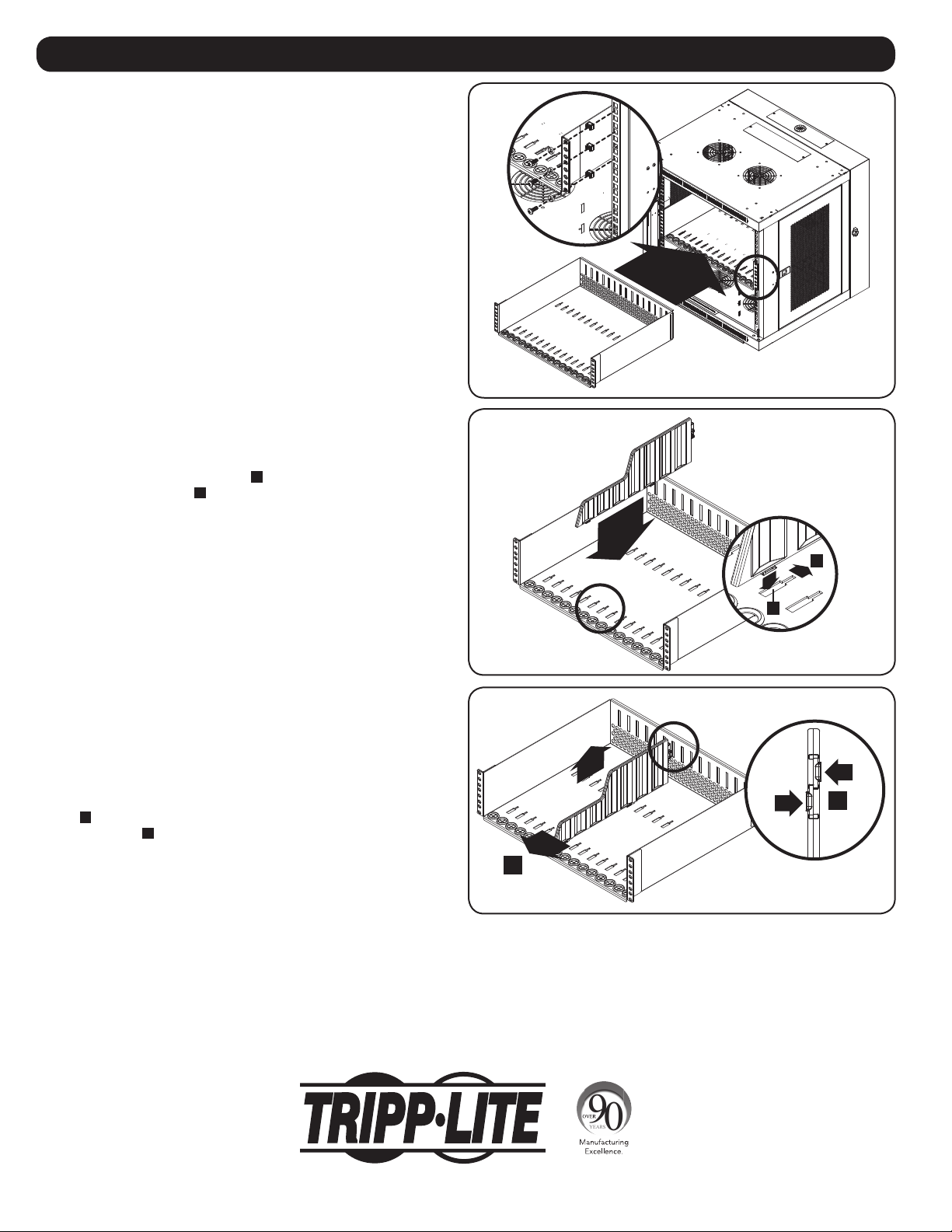 TRIPP·LITE

OVER 90 YEARS

Manufacturing Excellence.