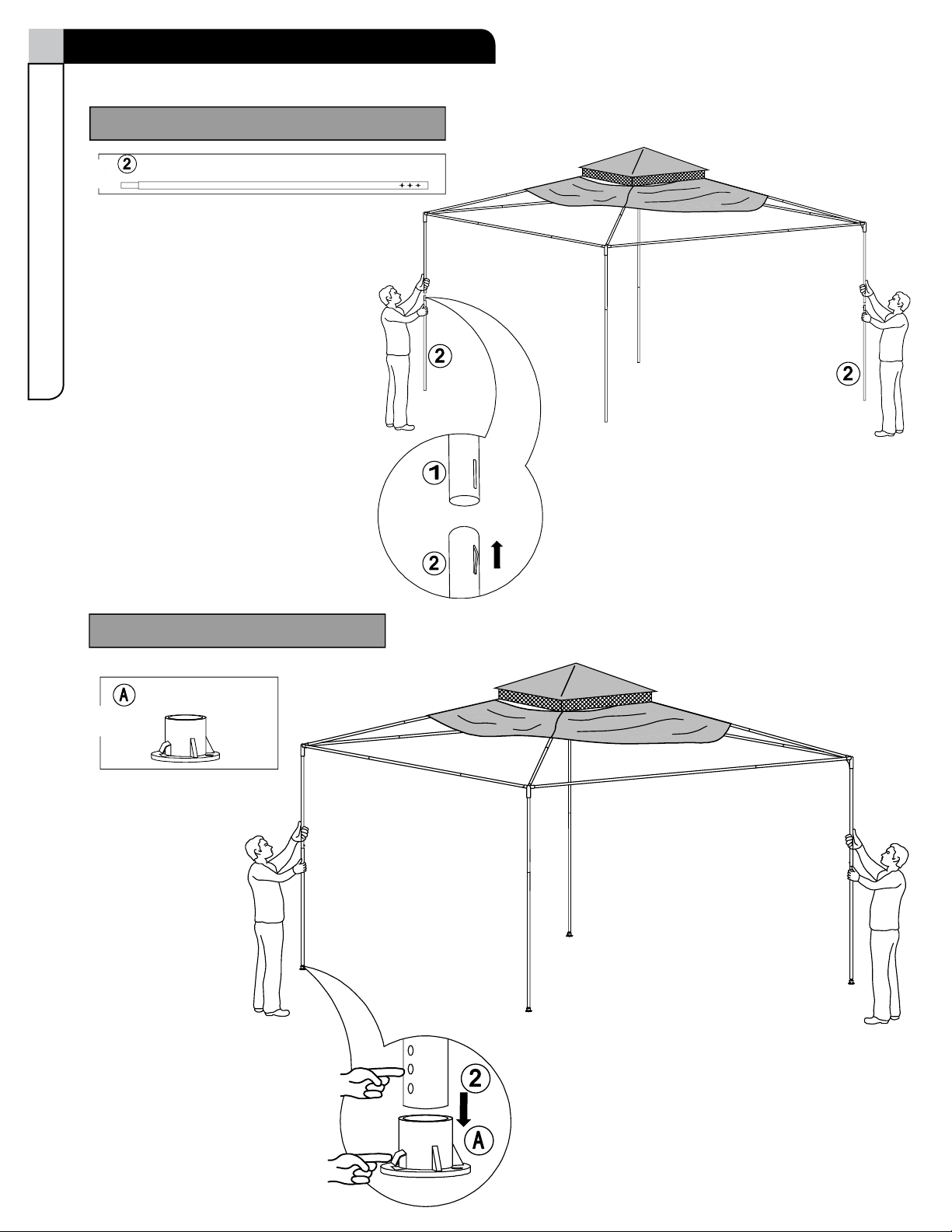 2

2

2

1

2

A

2

A