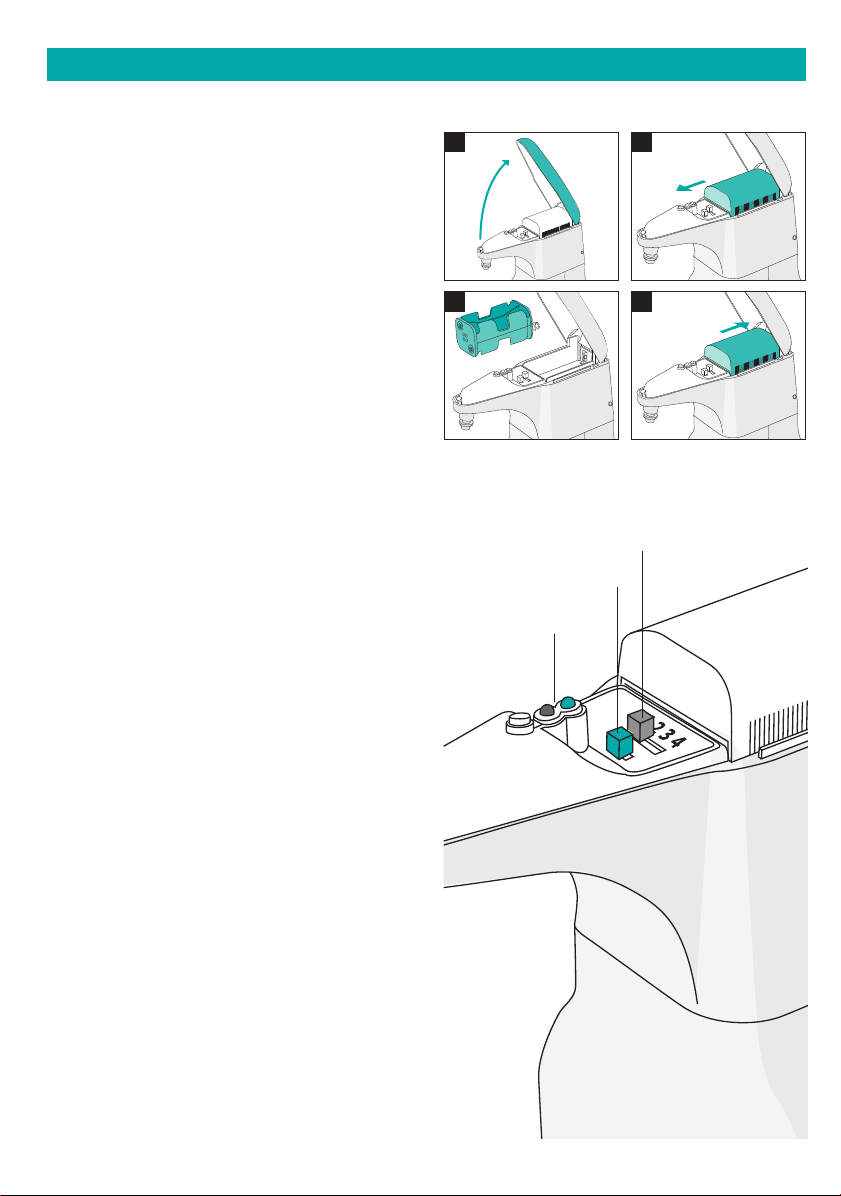 2 3 4