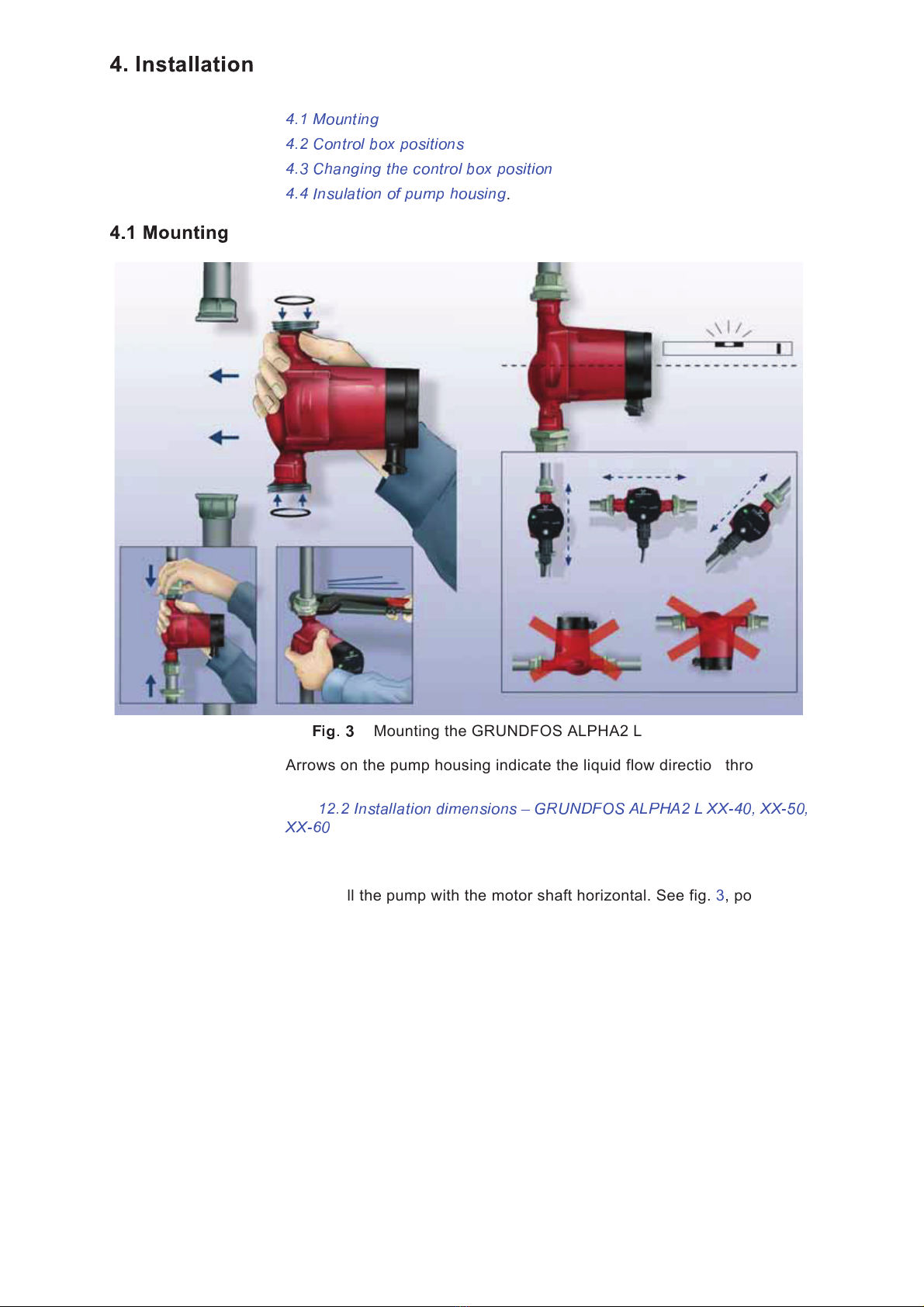 4. Installation

4.1 Mounting
4.2 Control box positions
4.3 Changing the control box position
4.4 Insulation of pump housing.

4.1 Mounting

Fig. 3 Mounting the GRUNDFOS ALPHA2 L

Arrows on the pump housing indicate the liquid flow directio thro

12.2 Installation dimensions – GRUNDFOS ALPHA2 L XX-40, XX-50, XX-60

ll the pump with the motor shaft horizontal. See fig. 3, po