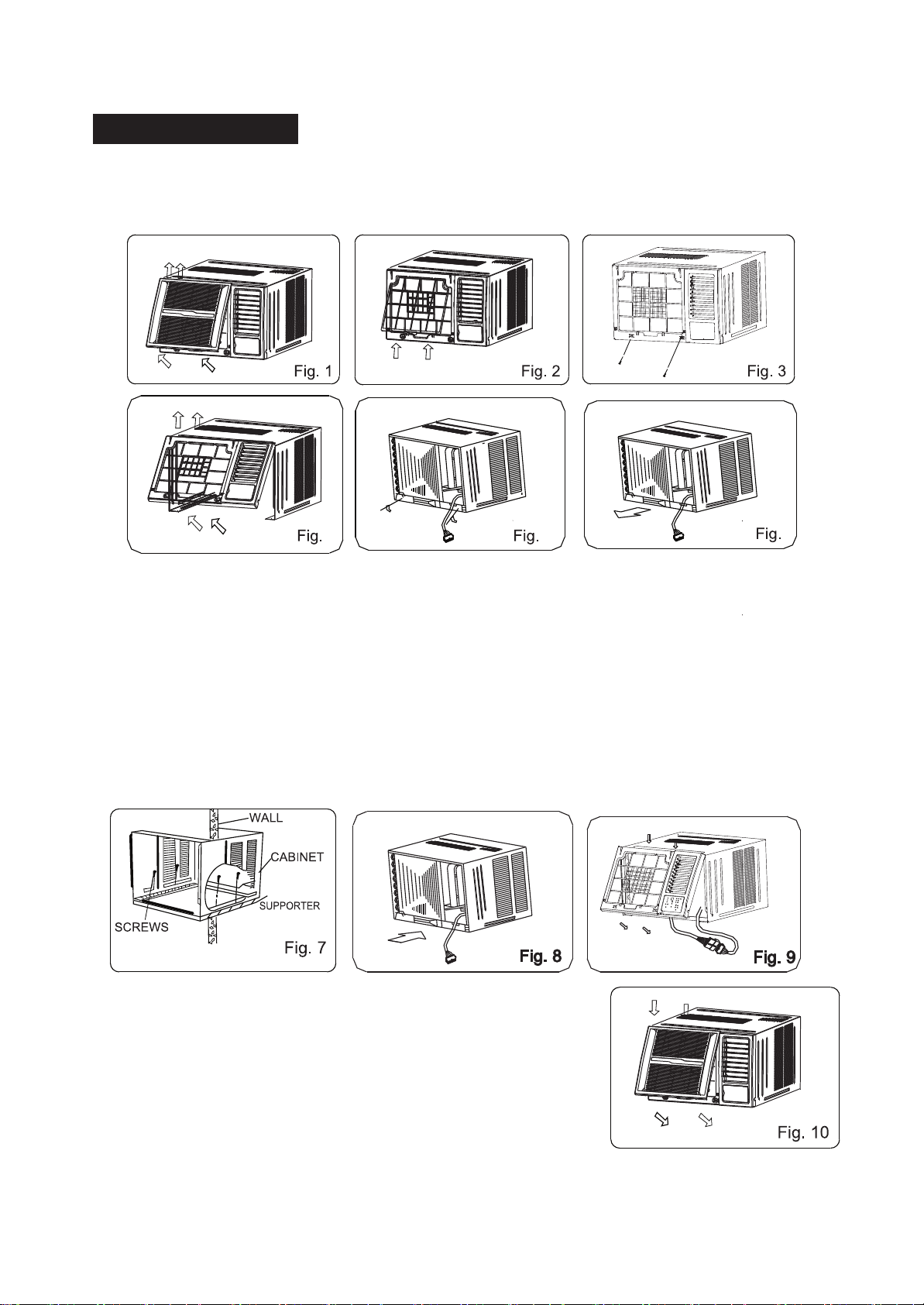 Fig. 1

Fig. 2

Fig. 3

Fig.

Fig.

Fig.

WALL

CABINET

SUPPORTER

SCREWS

Fig. 7

Fig. 8

Fig. 9

Fig. 10