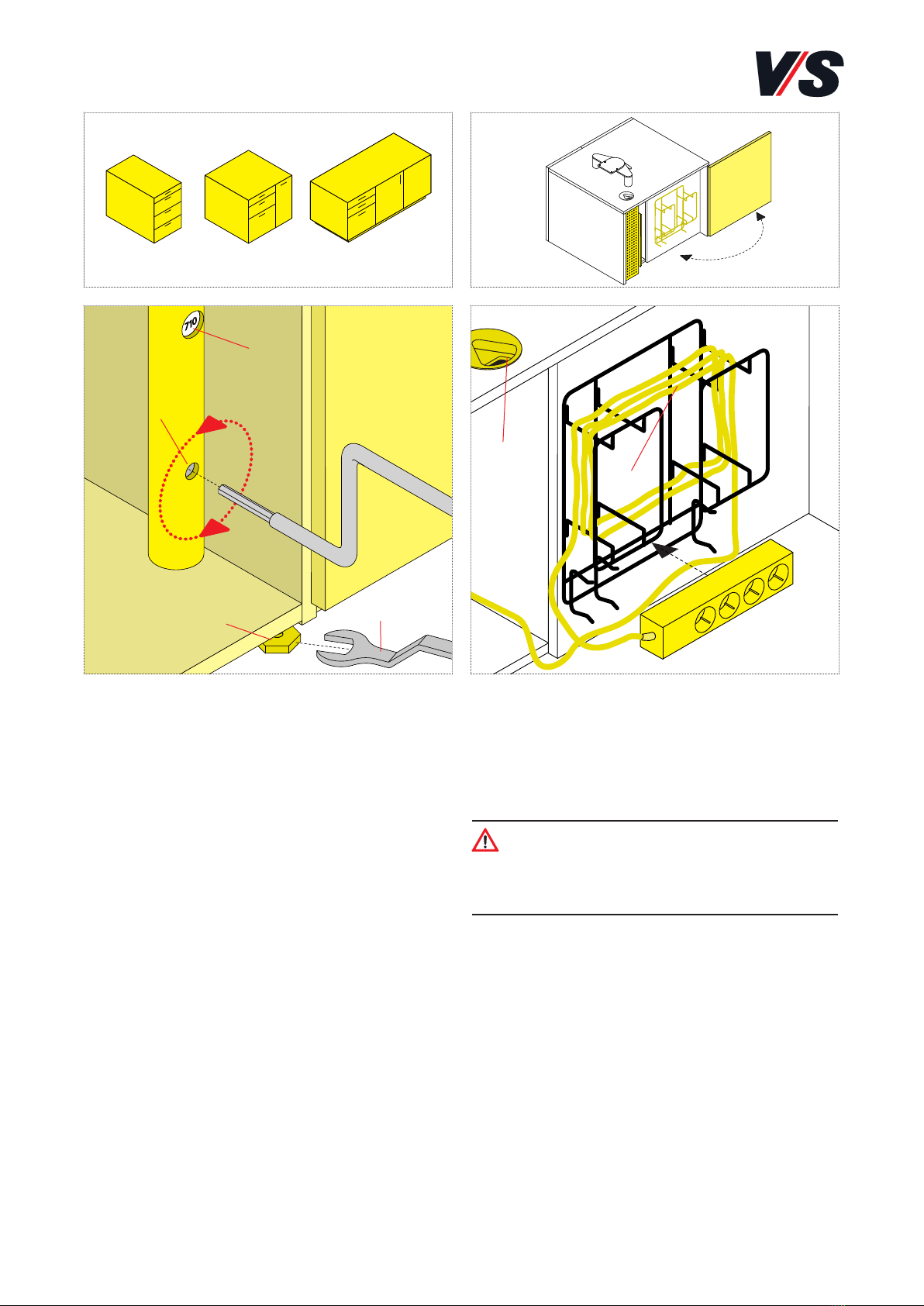 V/S

710