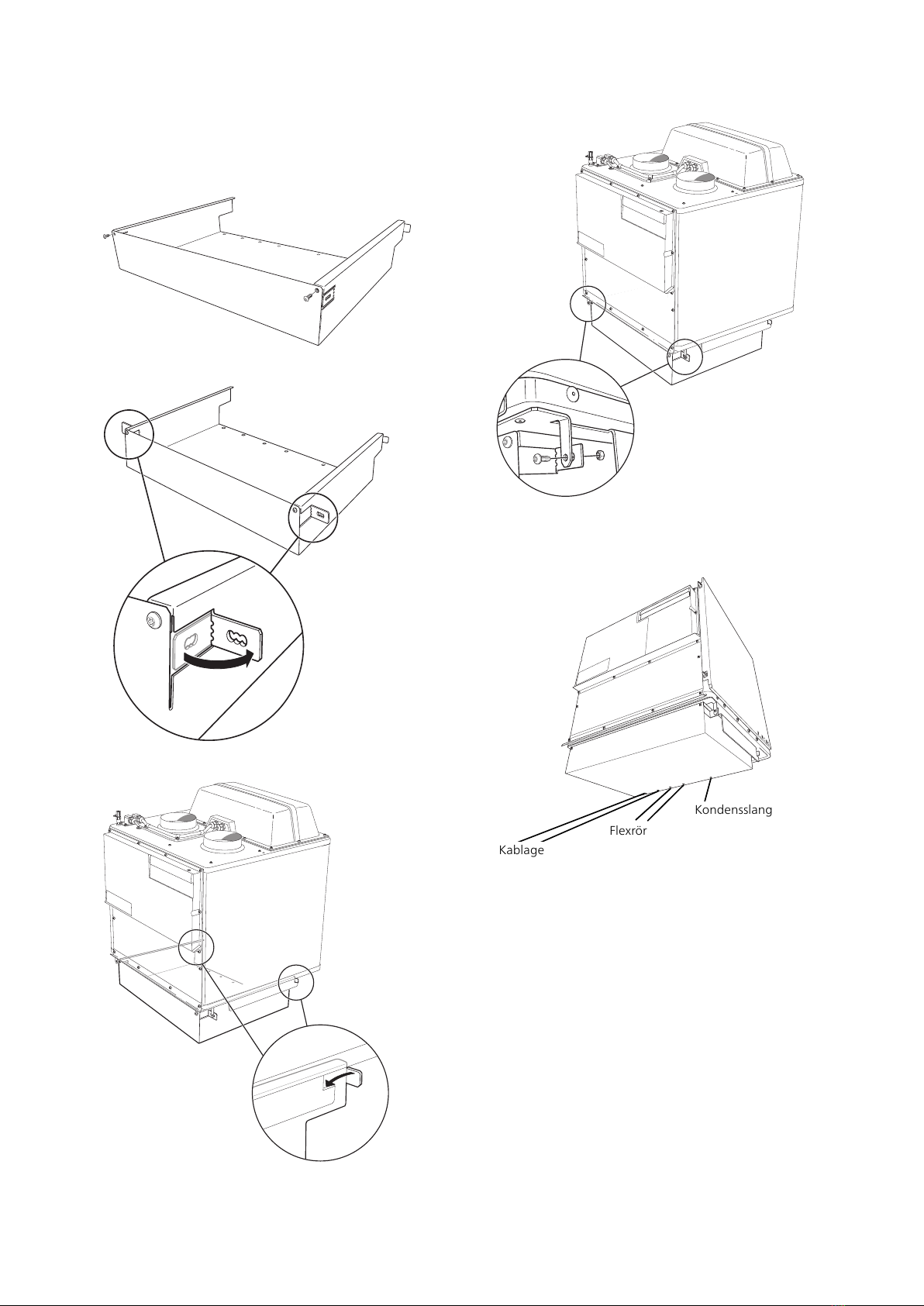 Kondensslang
Flexrör
Kablage