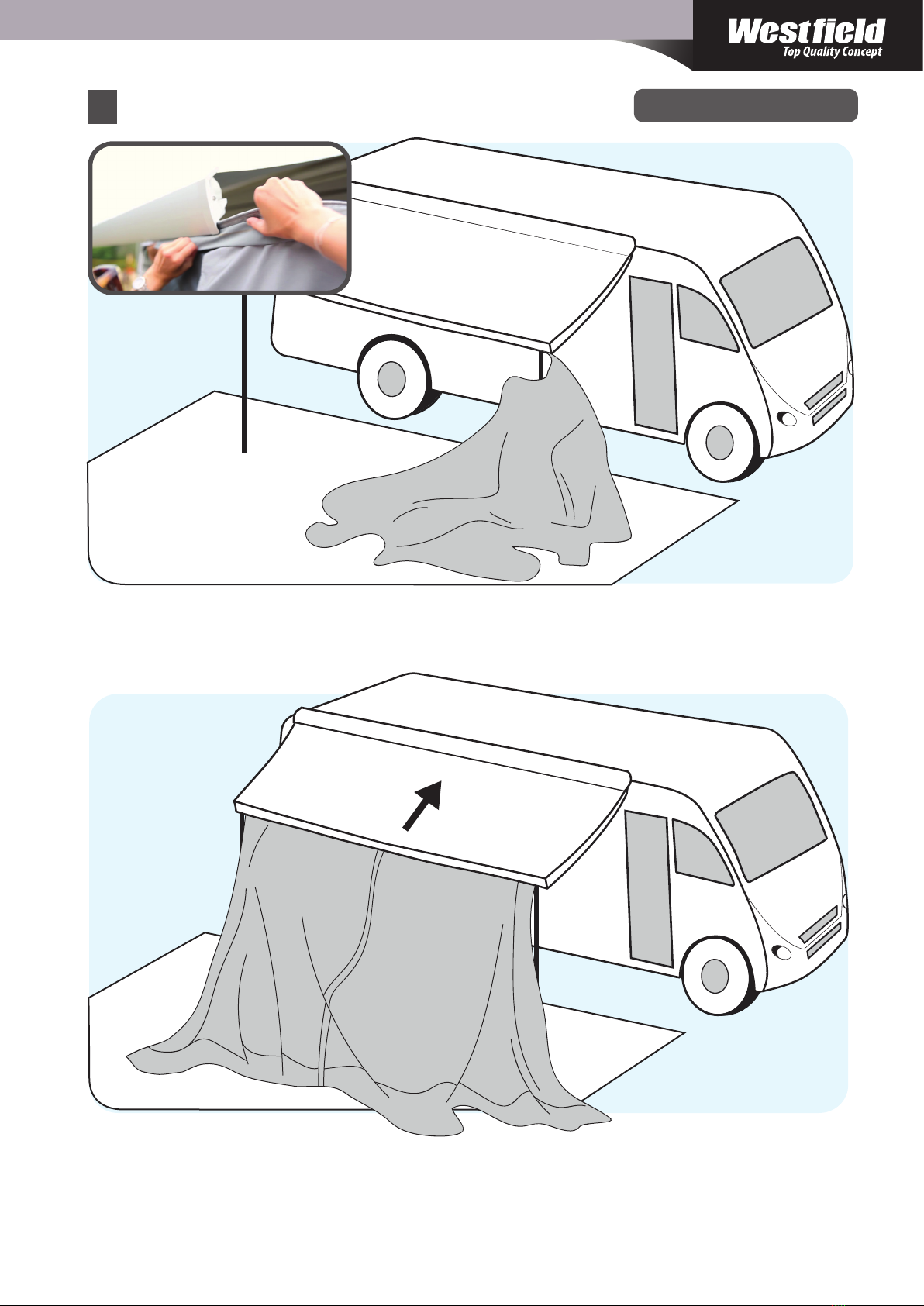 Westfield
Top Quality Concept