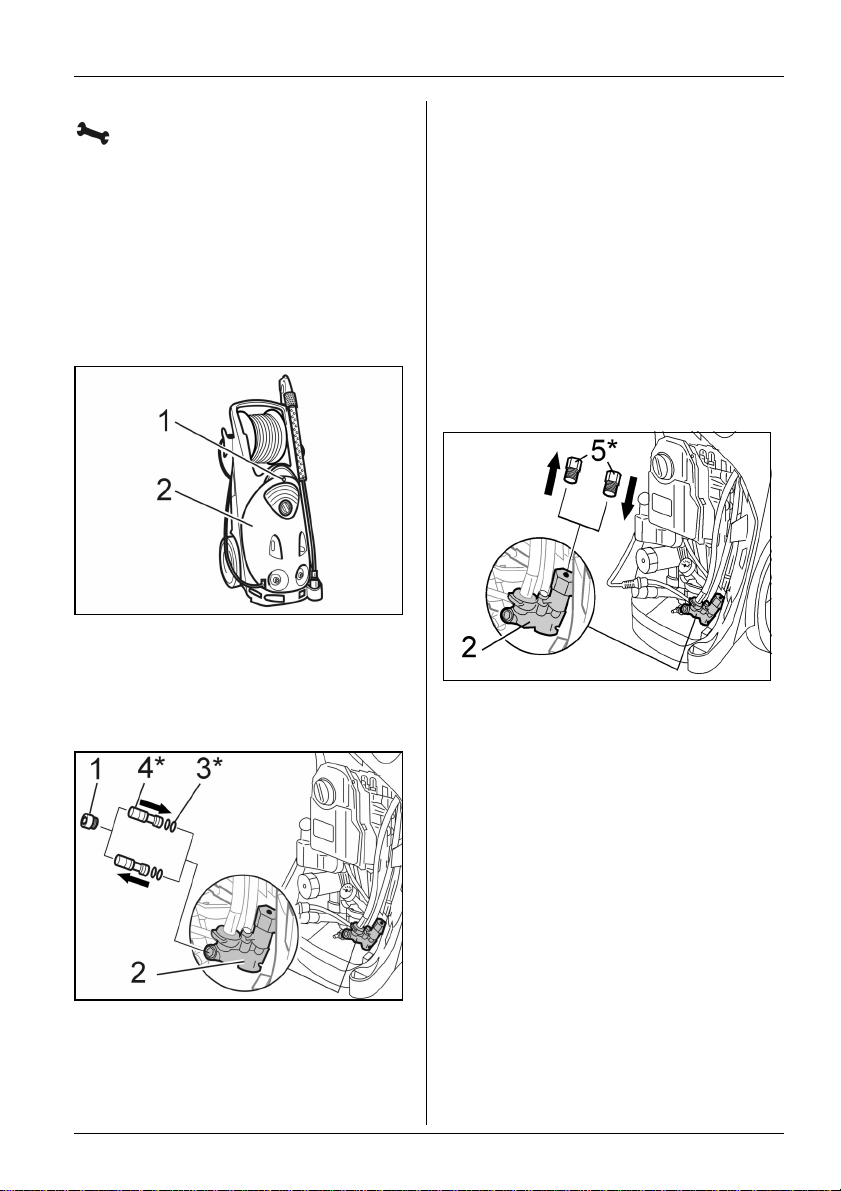 1

2

1 4* 3*

2

5*

2