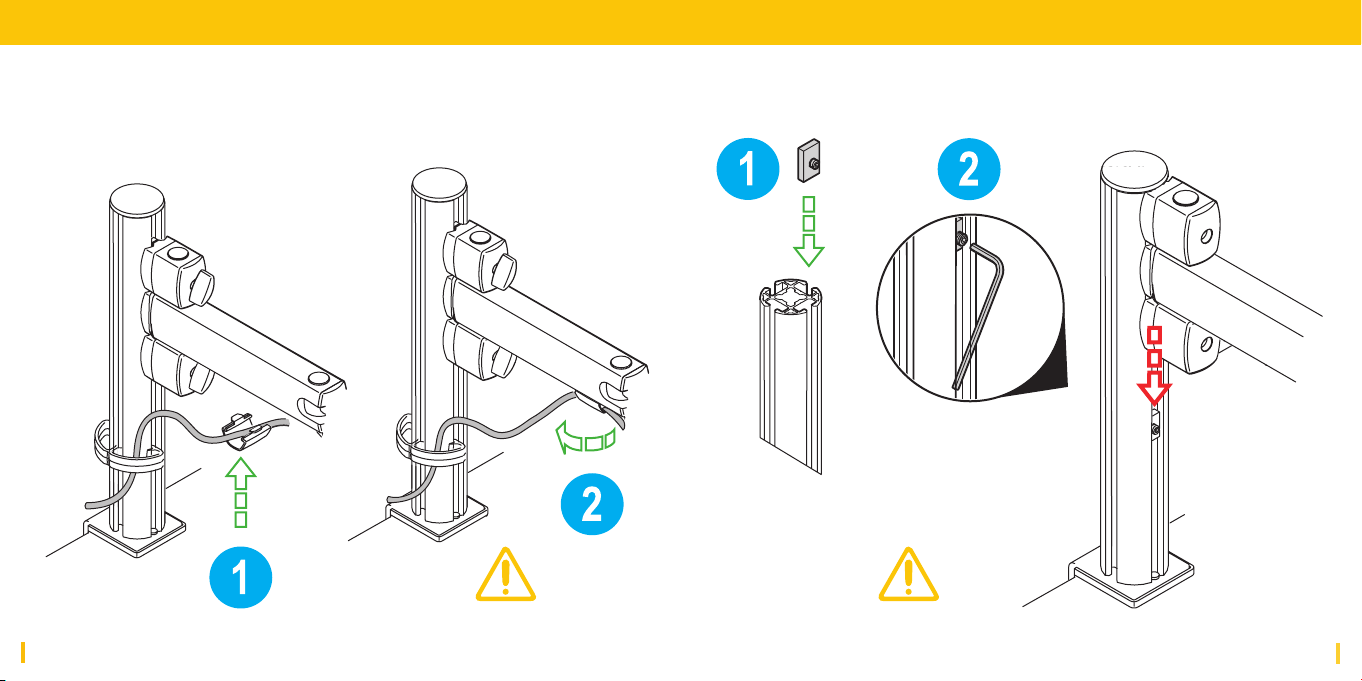 1

2

1

2