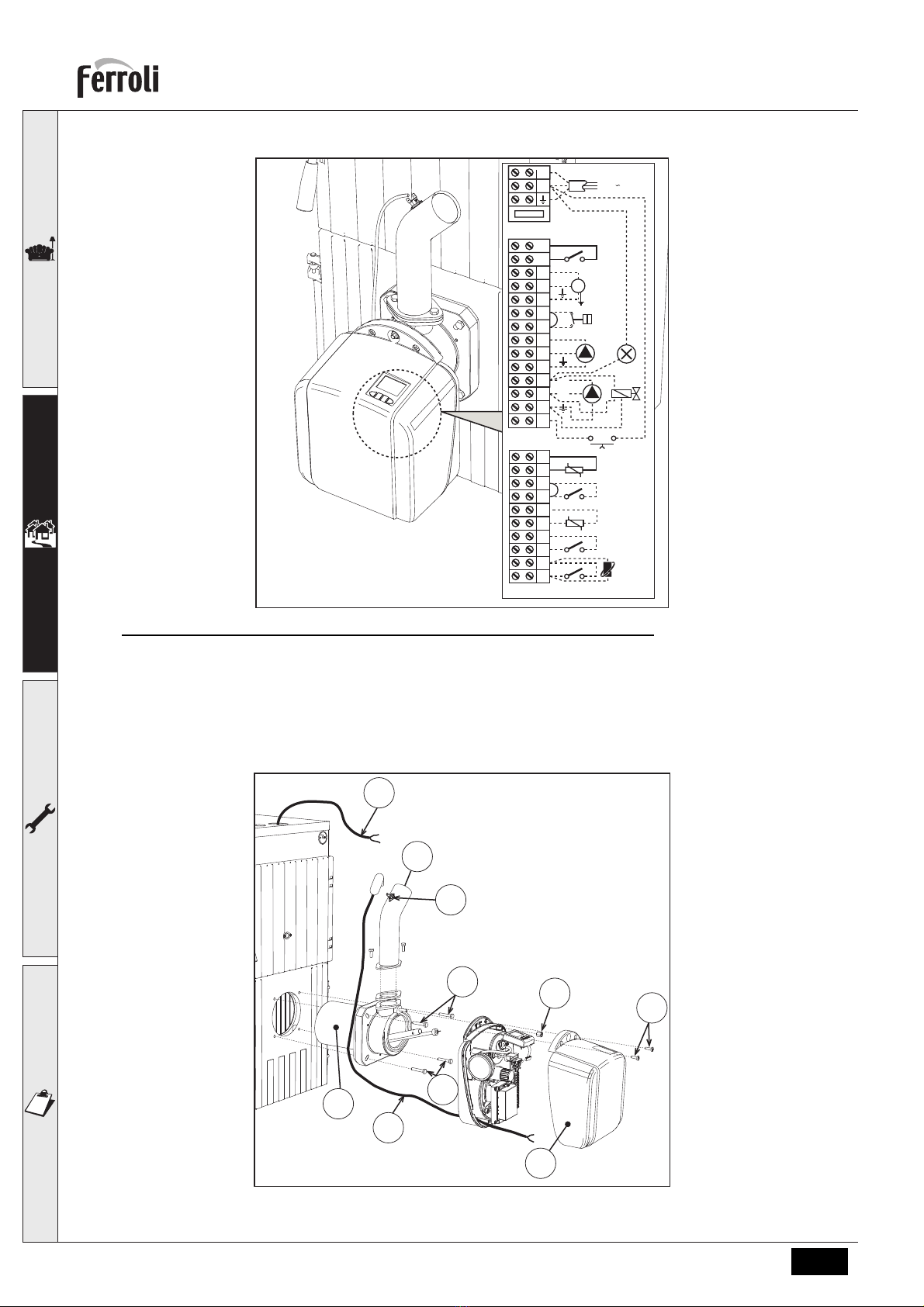 ferroli