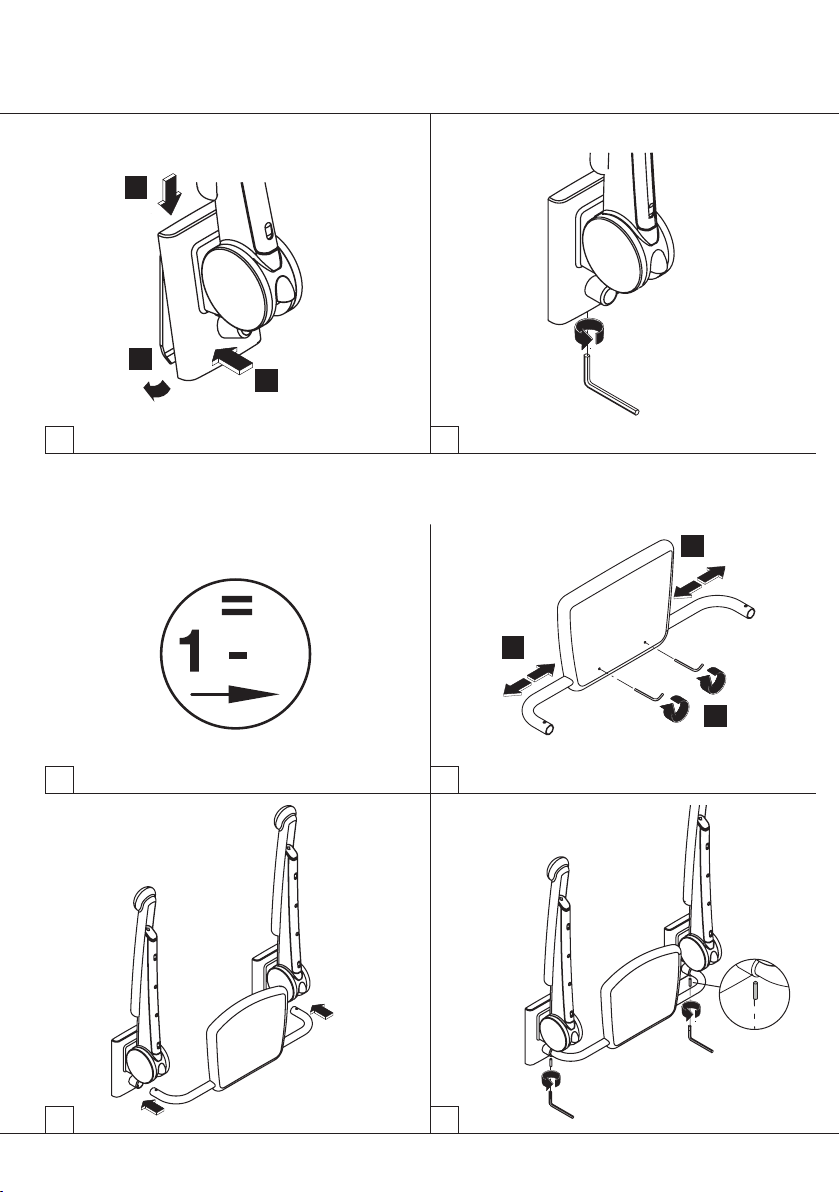 =
1 -