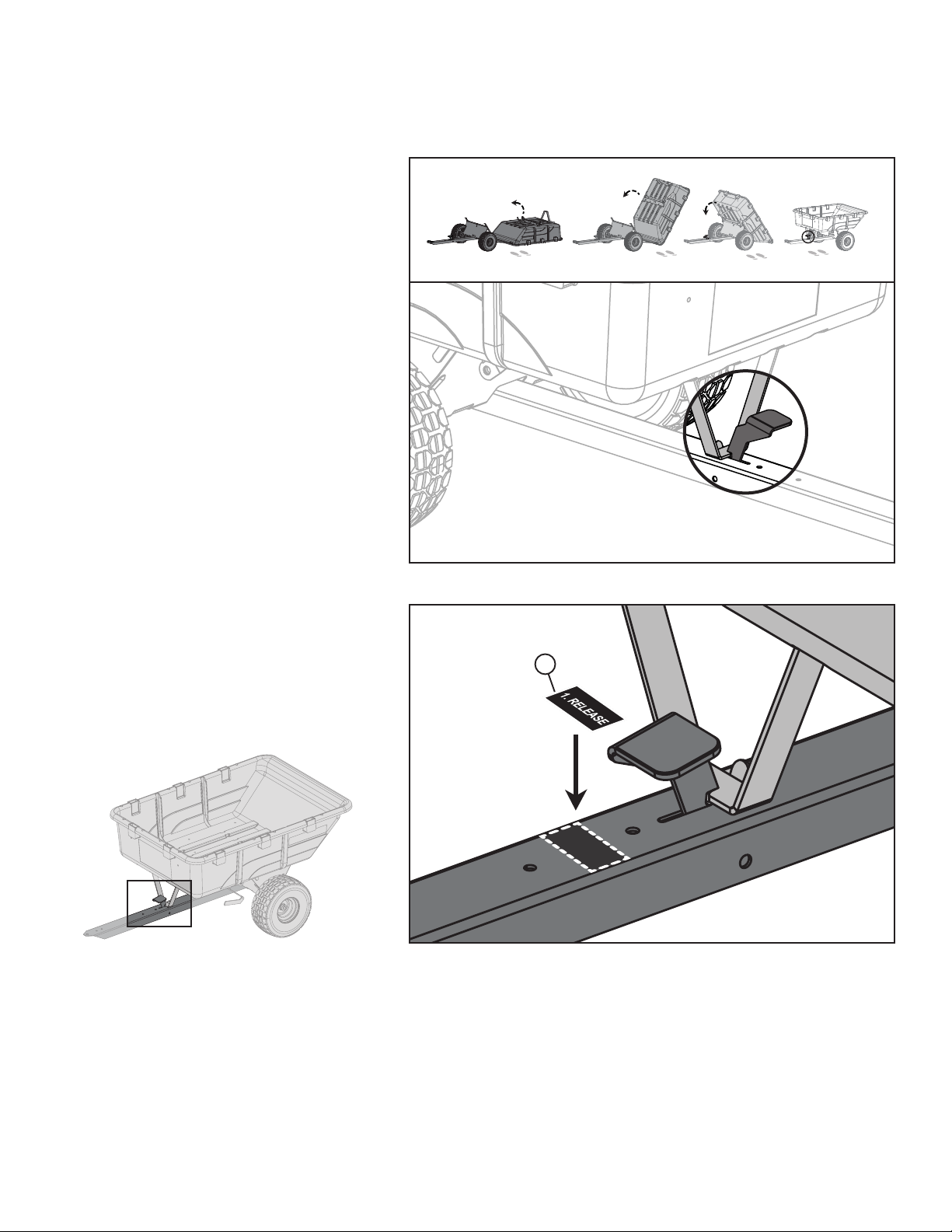 1. RELEASE