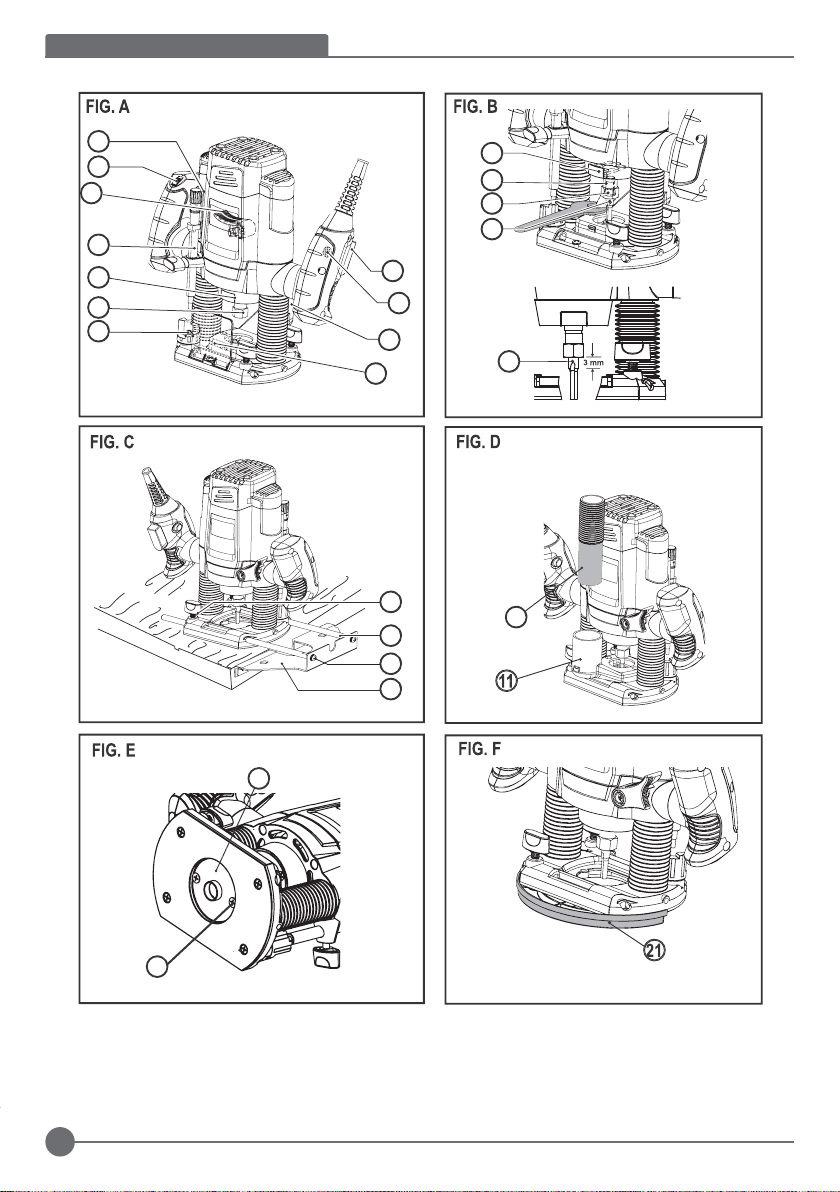 FIG. A

FIG. B

3 mm

FIG. C

FIG. D

11

FIG. E

FIG. F

21