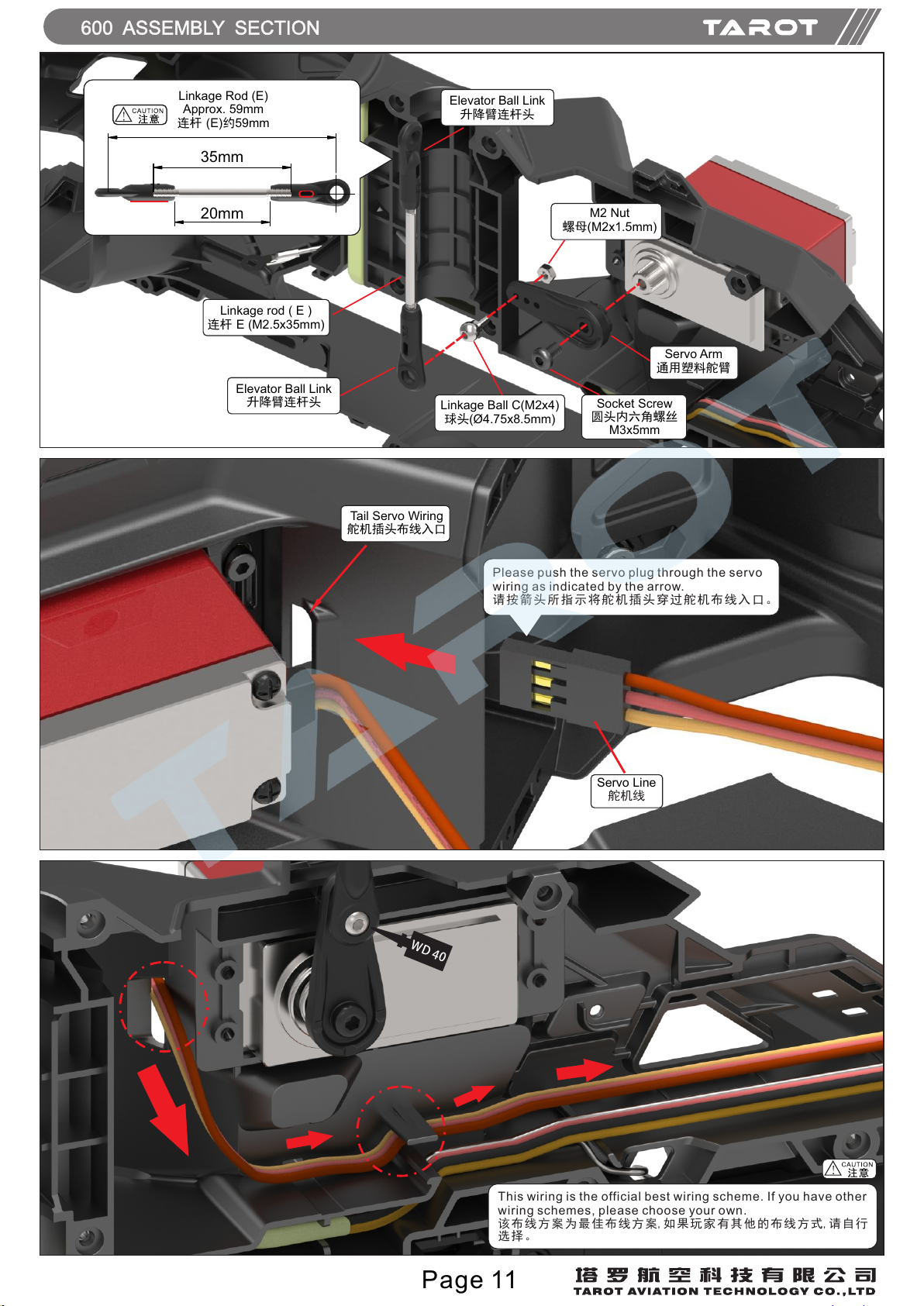 600 ASSEMBLY SECTION

TAROT

CAUTION 注意

Linkage Rod (E)
Approx. 59mm
连杆 (E)约59mm

35mm

20mm

Elevator Ball Link
升降臂连杆头

M2 Nut
螺母(M2x1.5mm)

Linkage rod ( E )
连杆 E (M2.5x35mm)

Servo Arm
通用塑料舵臂

Elevator Ball Link
升降臂连杆头

Linkage Ball C(M2x4)
球头(Ø4.75x8.5mm)

Socket Screw
圆头内六角螺丝
M3x5mm

Tail Servo Wiring
舵机插头布线入口

Please push the servo plug through the servo wiring as indicated by the arrow.
请按箭头所指示将舵机插头穿过舵机布线入口。

Servo Line
舵机线

WD 40

CAUTION 注意

This wiring is the official best wiring scheme. If you have other wiring schemes, please choose your own.
该布线方案为最佳布线方案, 如果玩家有其他的布线方式, 请自行选择。

Page 11

塔罗航空科技有限公司
TAROT AVIATION TECHNOLOGY CO.,LTD