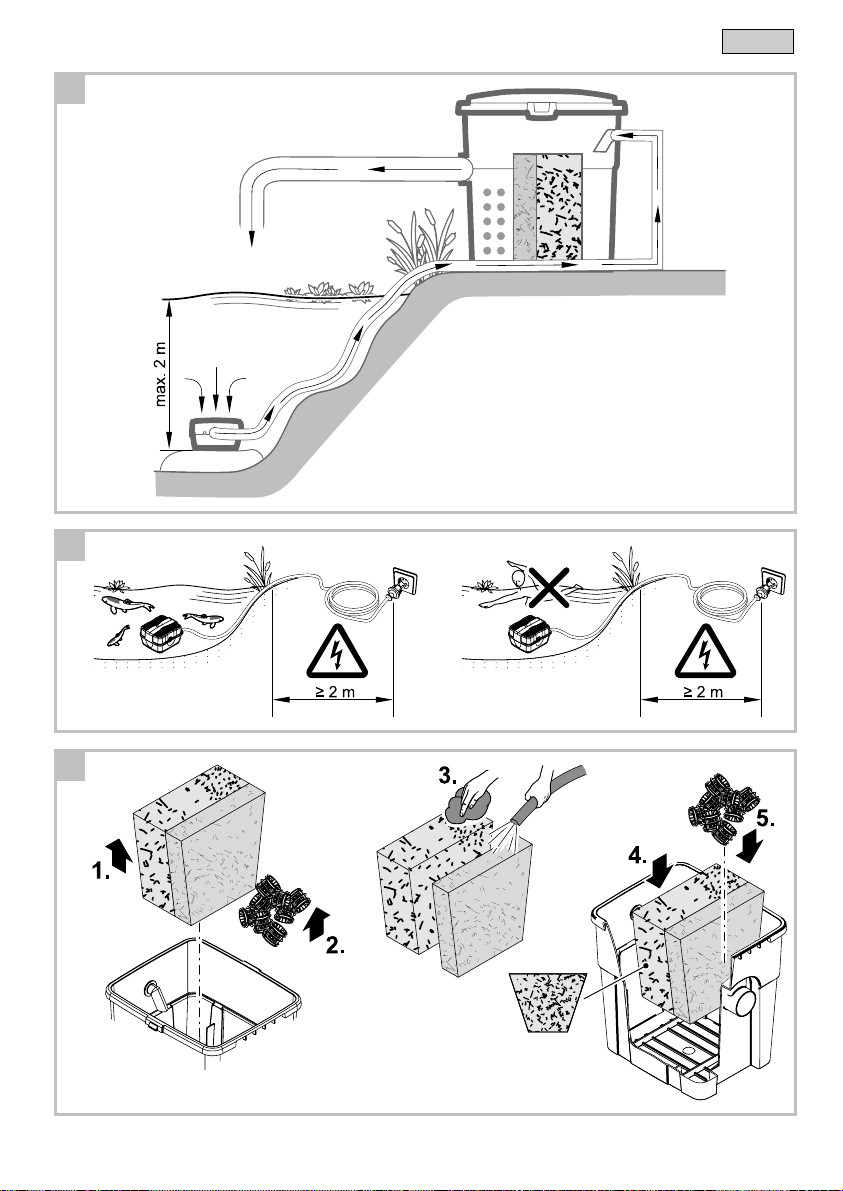 max. 2 m

≥ 2 m

≥ 2 m

1.

2.

3.

4.

5.