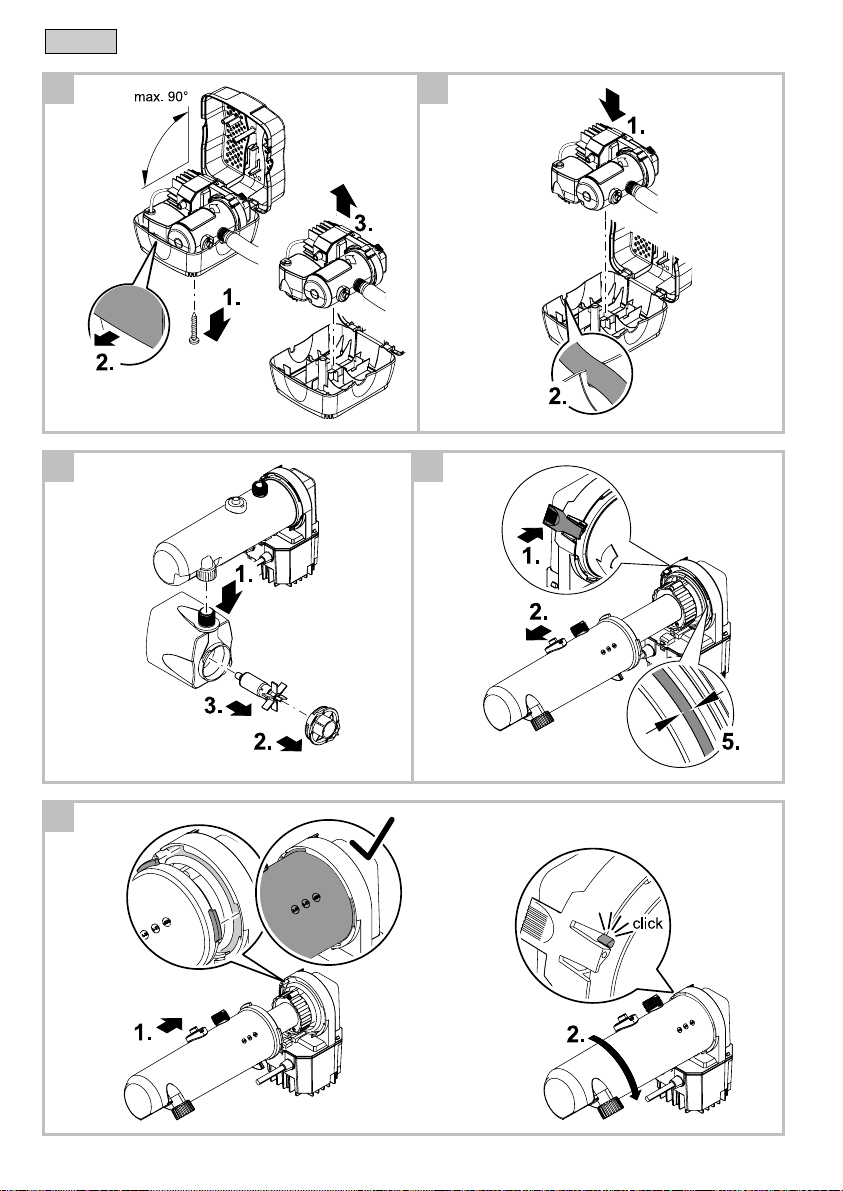 max. 90°

3.

1.

2.

1.

2.

1.

3.

2.

1.

2.

5.

1.

click

2.