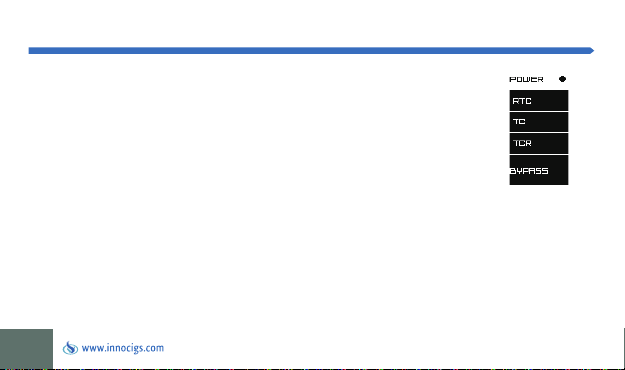 POWER

RTC

TC

TCR

BYPASS

www.innocigs.com