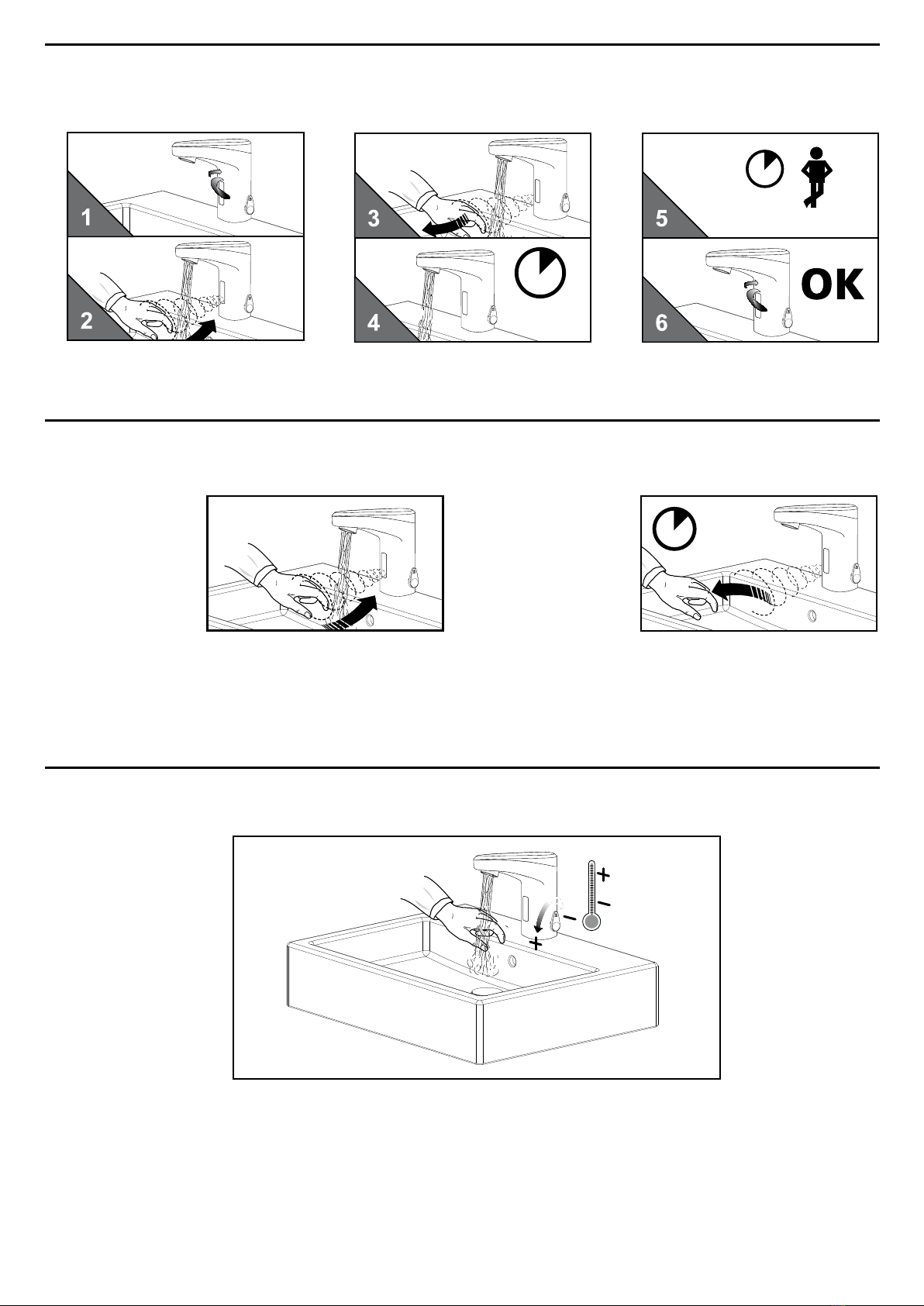 1
2
3
4
5
6
OK
+
−
−
+