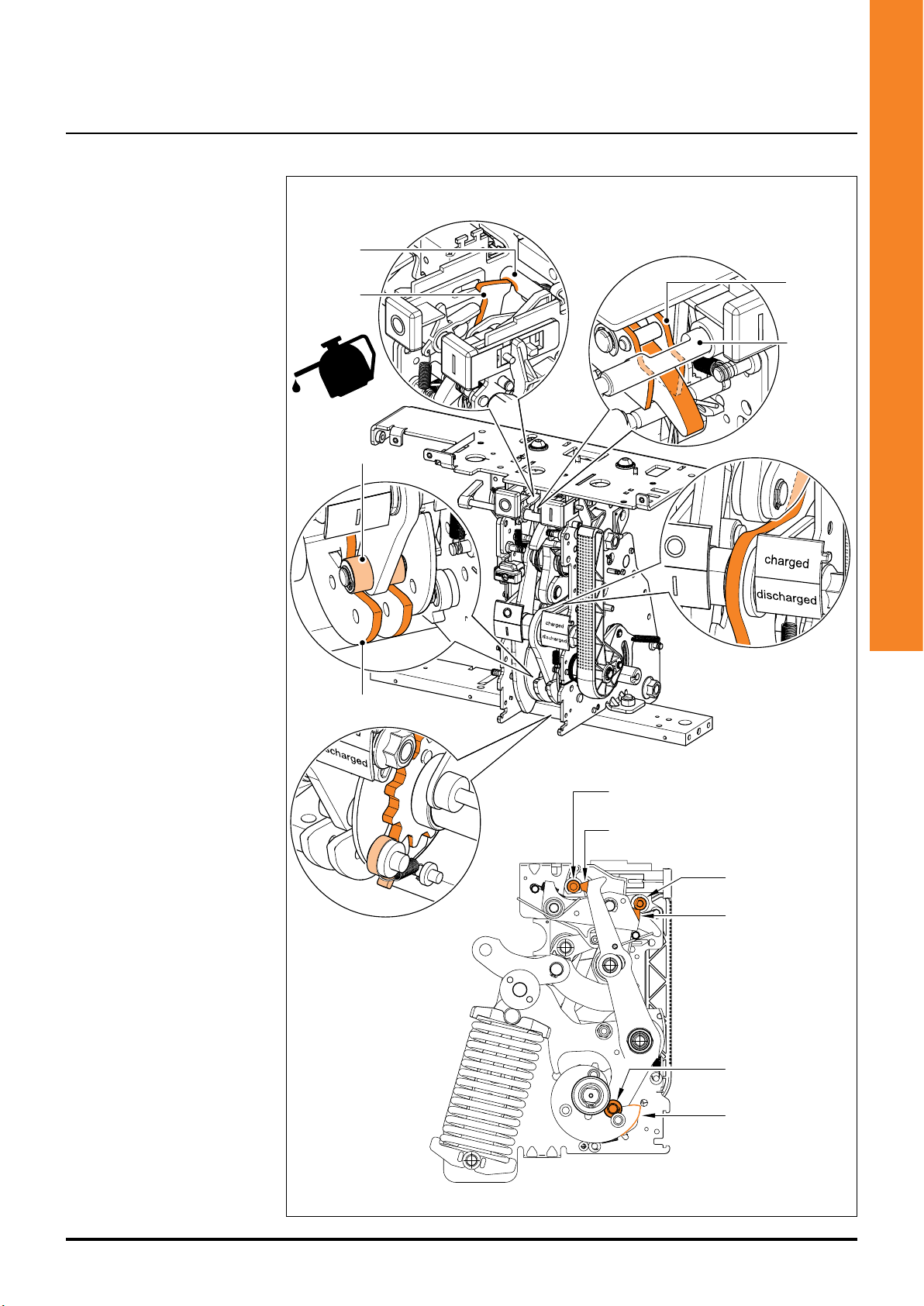 charged
discharged
charged
discharged
scharged