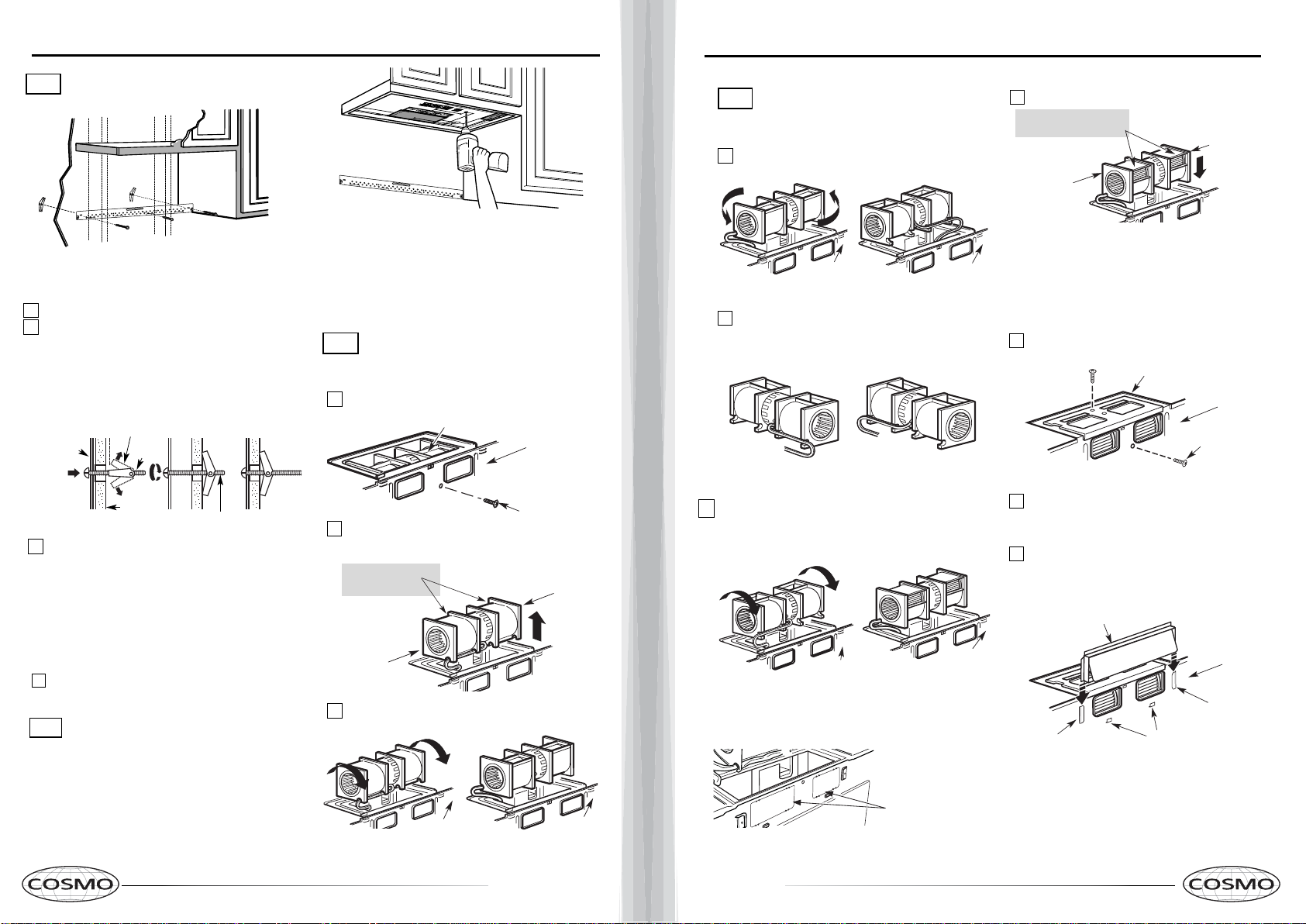 COSMO

COSMO