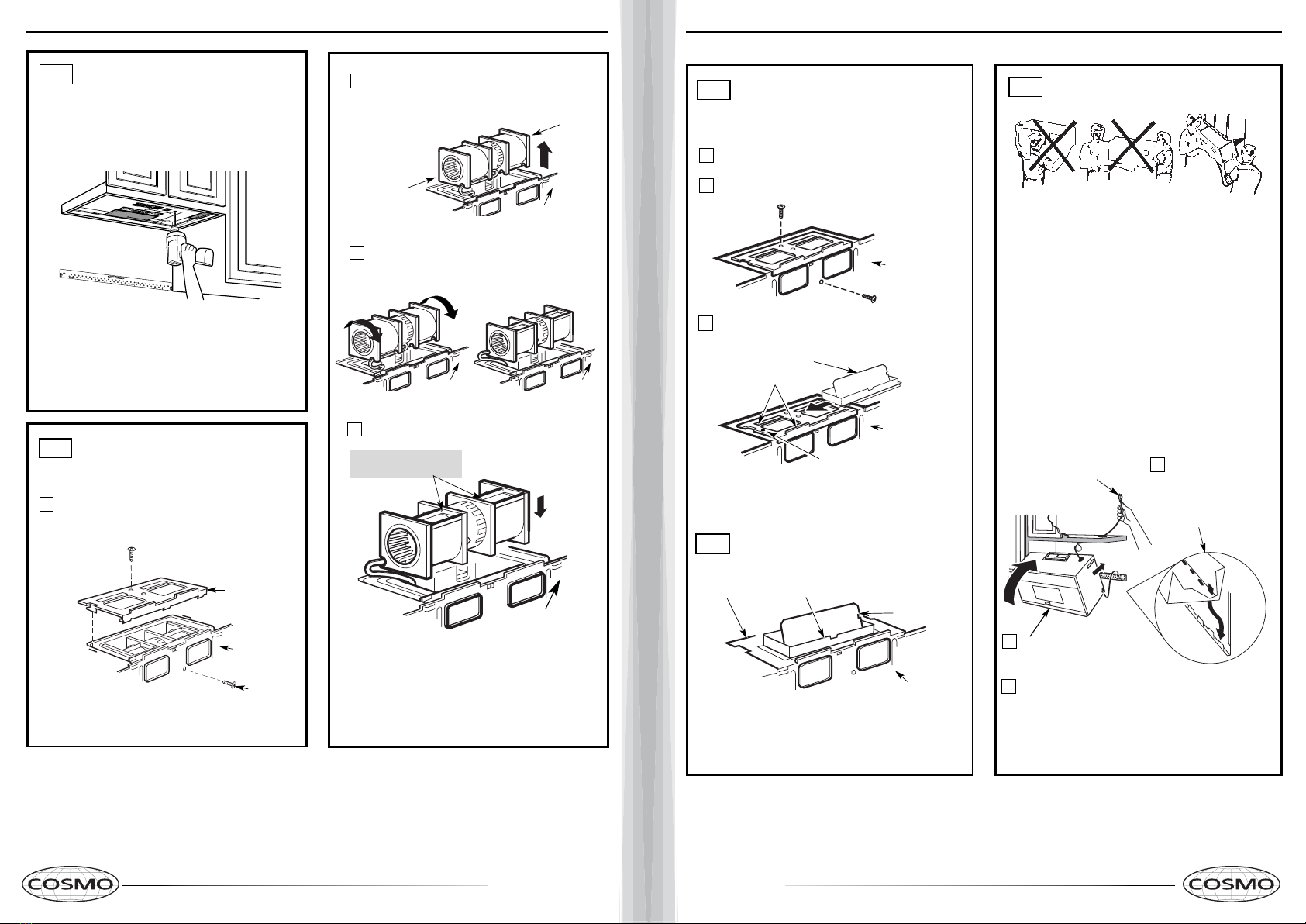 COSMO

COSMO