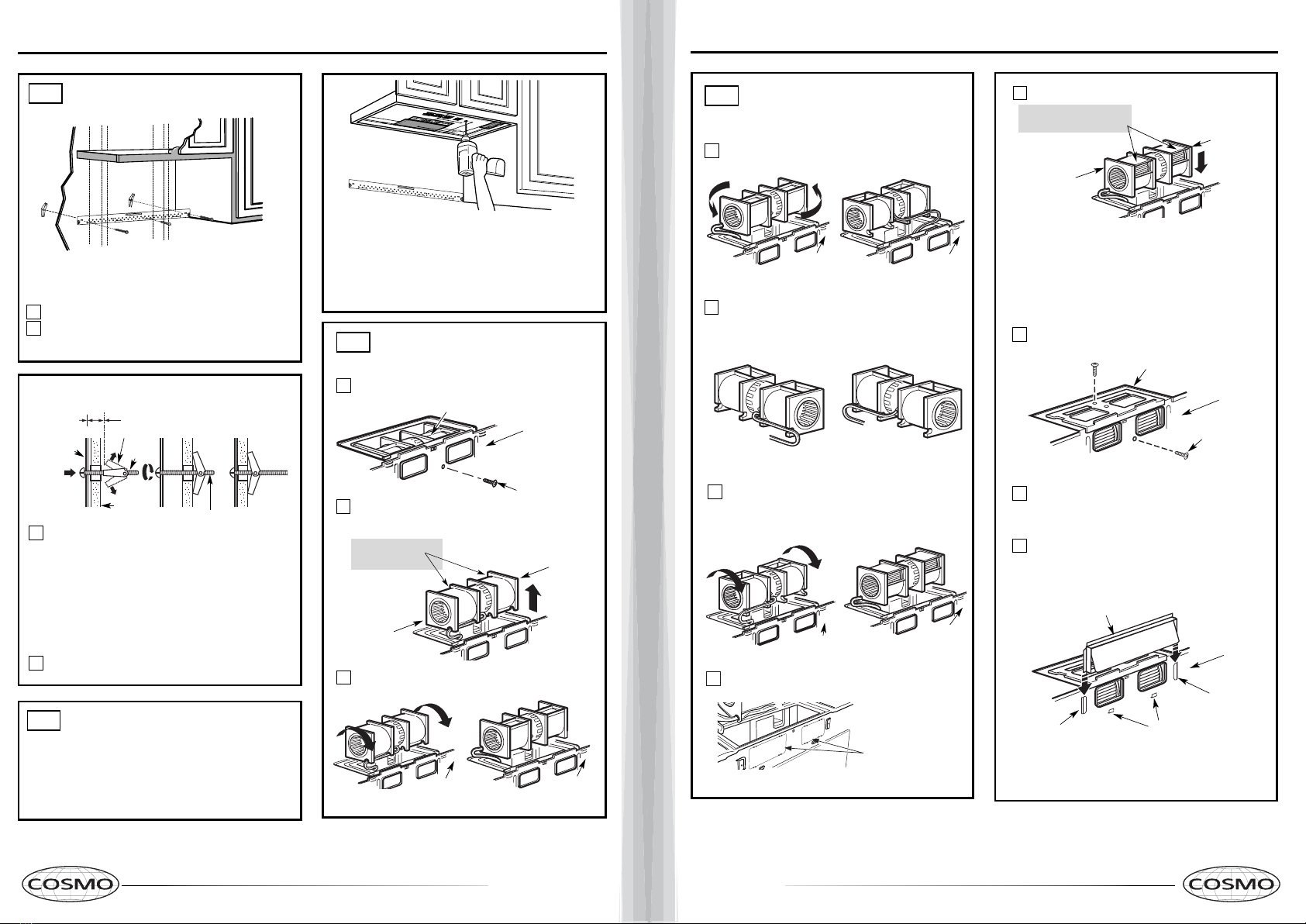 COSMO

COSMO