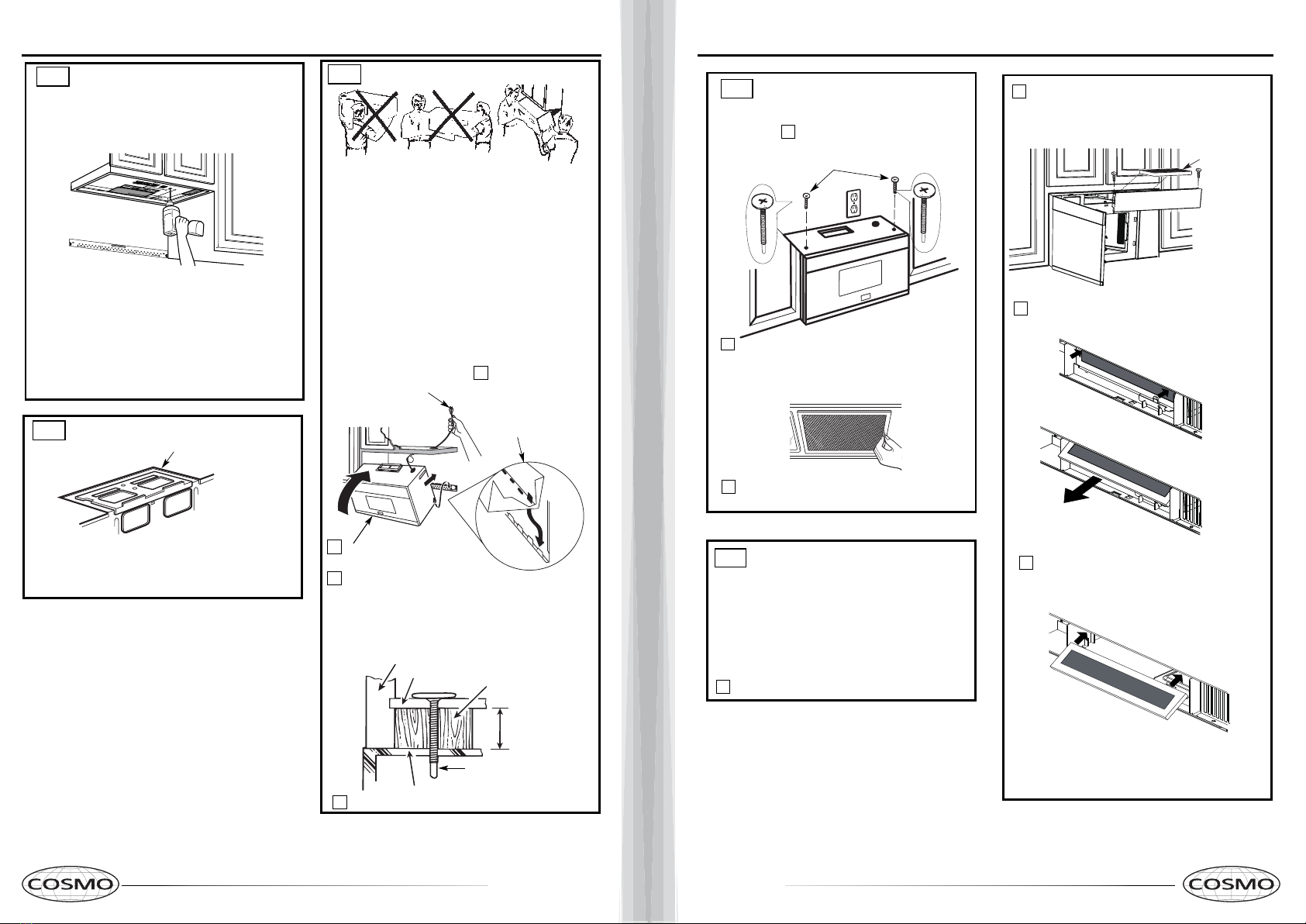 COSMO

COSMO