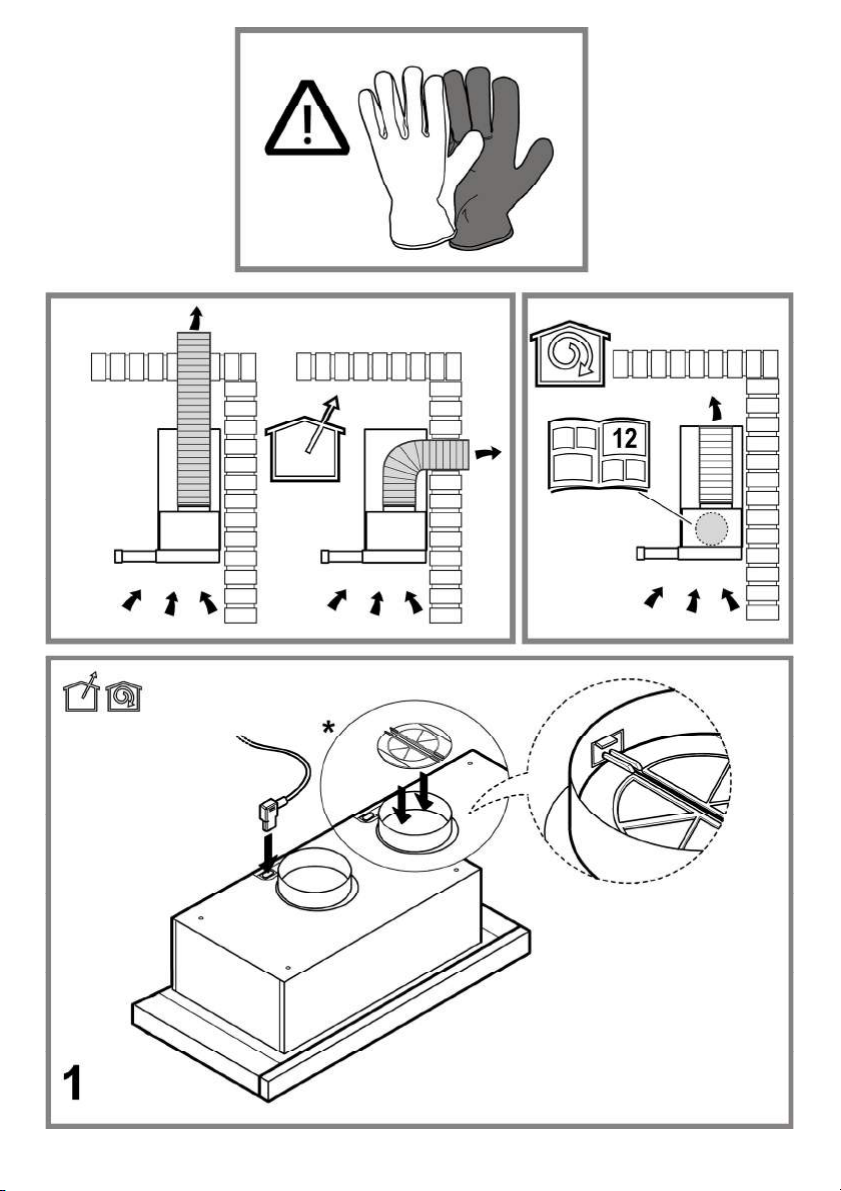 12

*

1