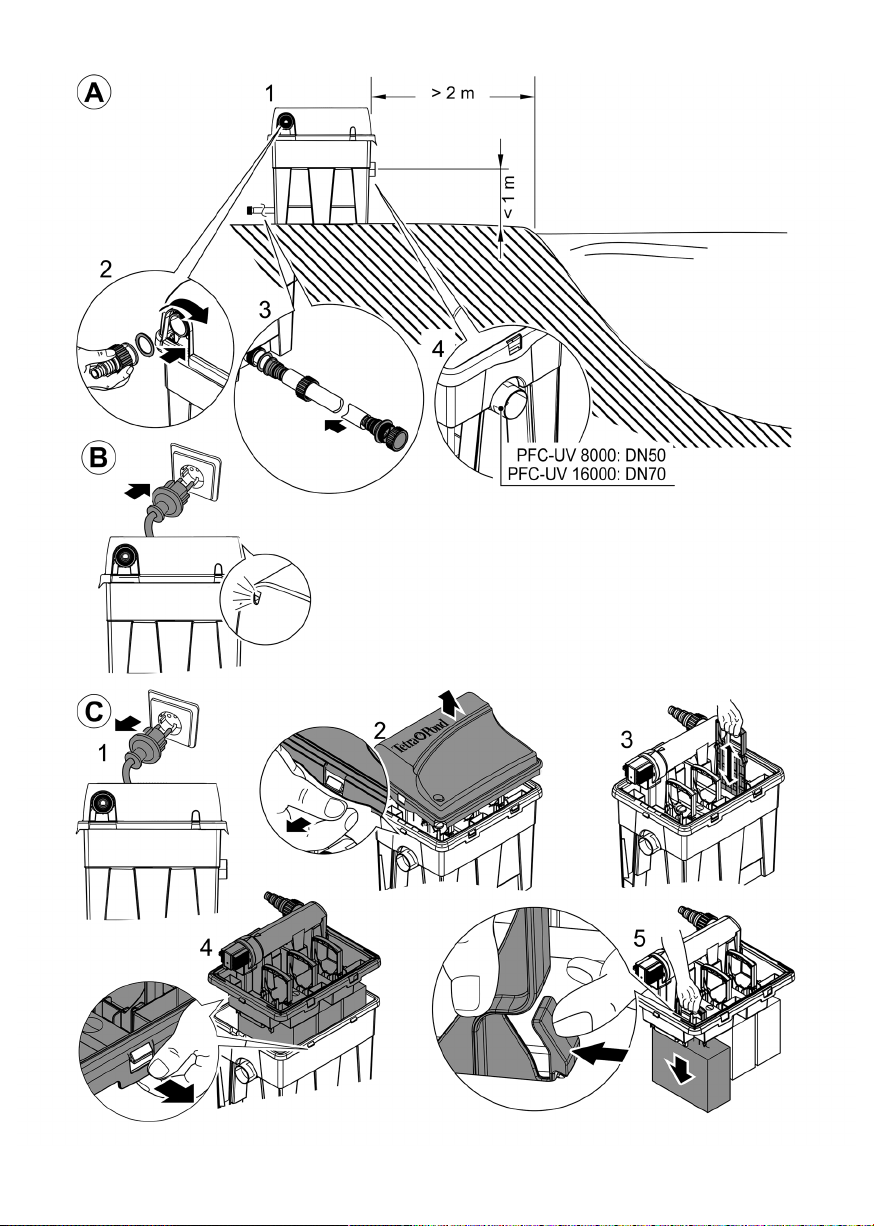 A

1

> 2 m

< 1 m

2

3

4

PFC-UV 8000: DN50
PFC-UV 16000: DN70

B

C

1

2

TetraPond

3

4

5