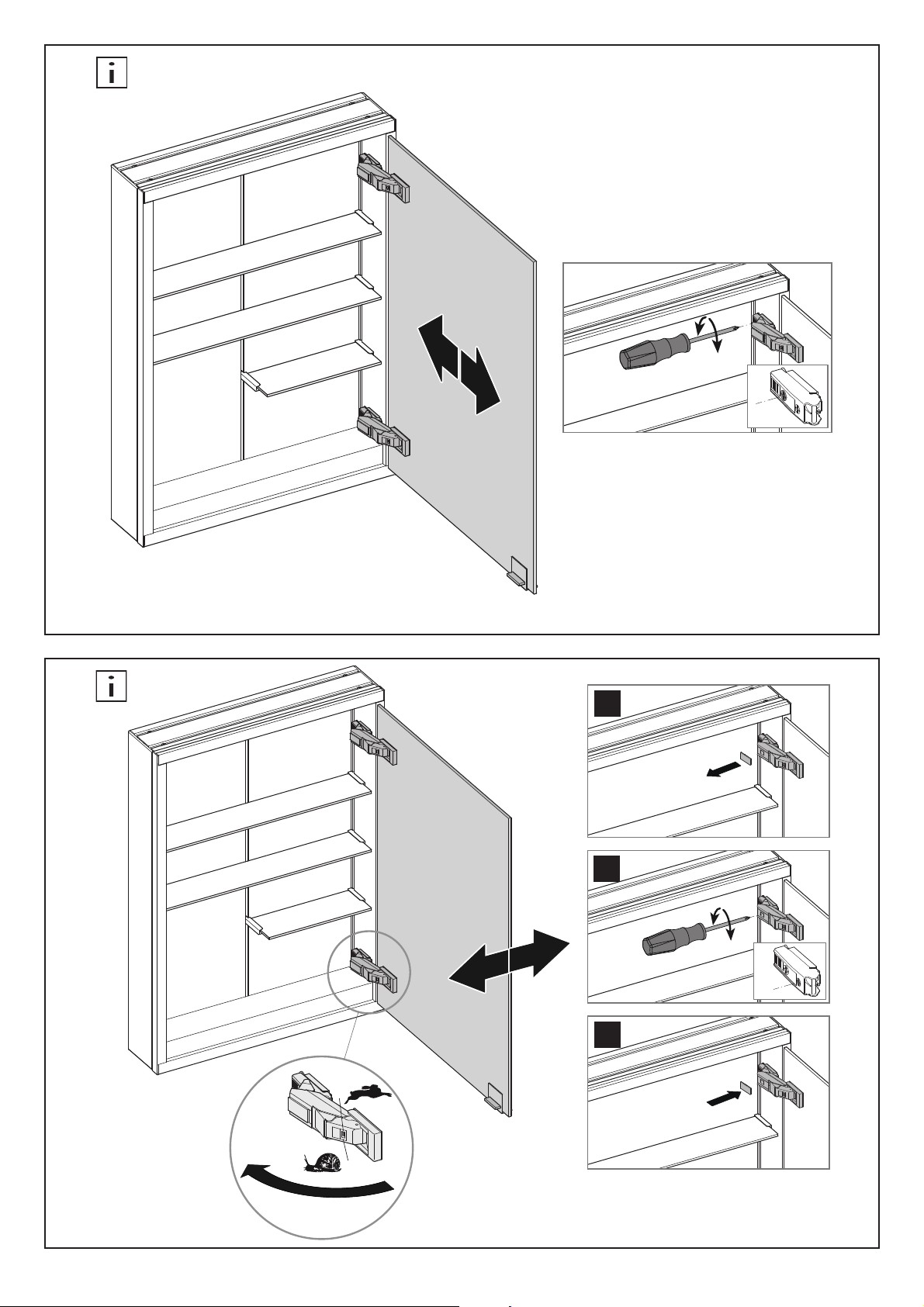 i

i