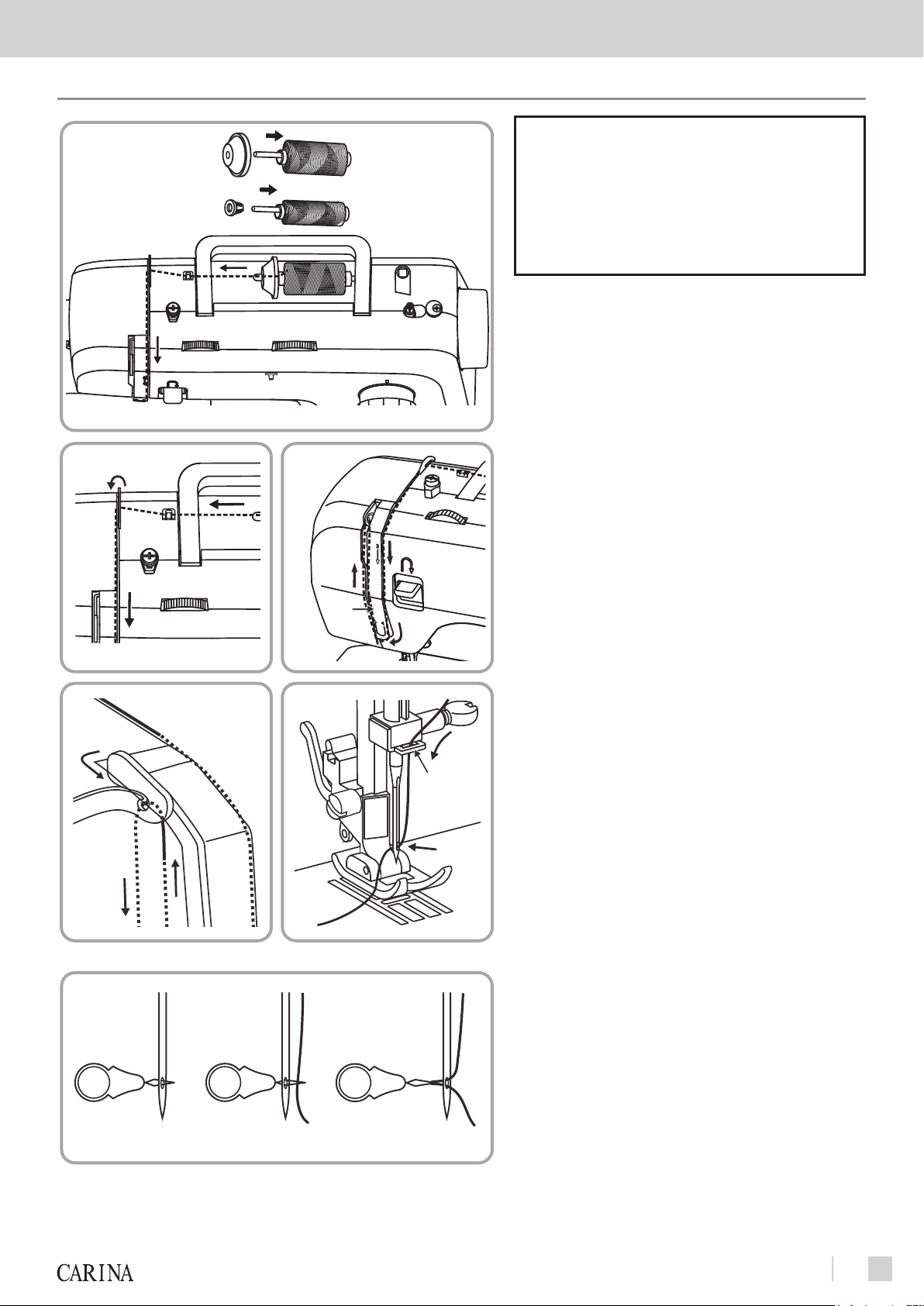 CARINA