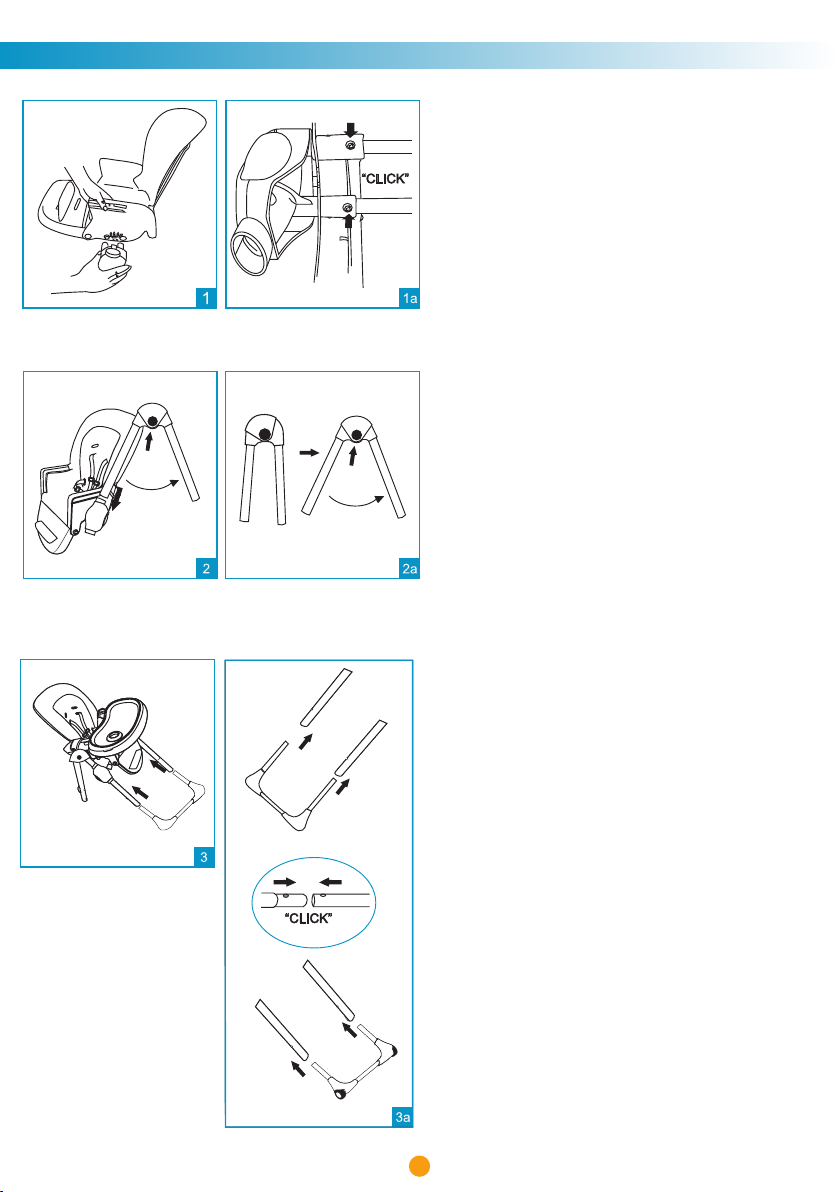 1

"CLICK"

1a

2

2a

3

"CLICK"

3a