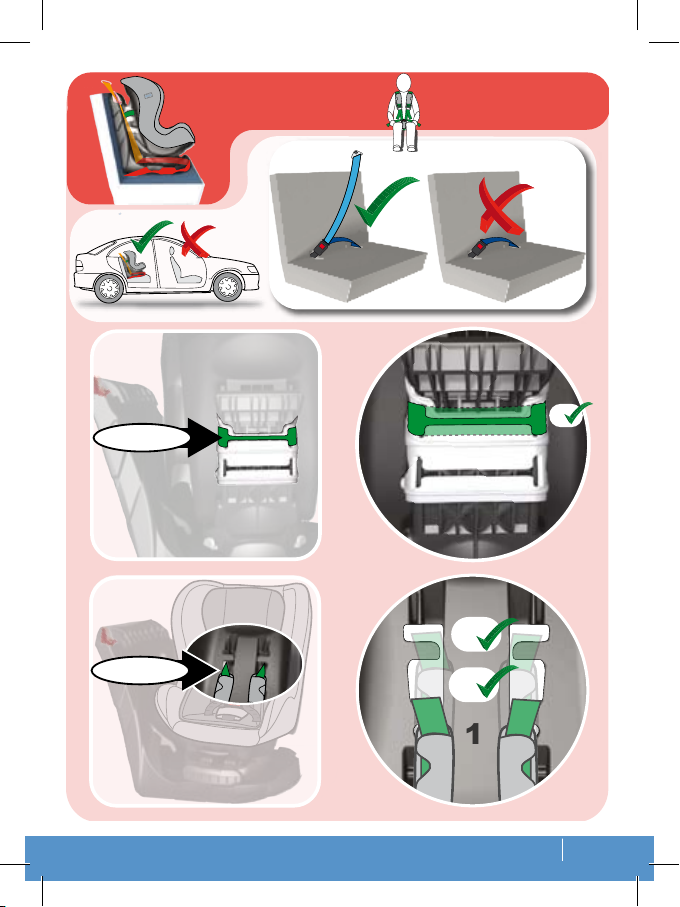 1