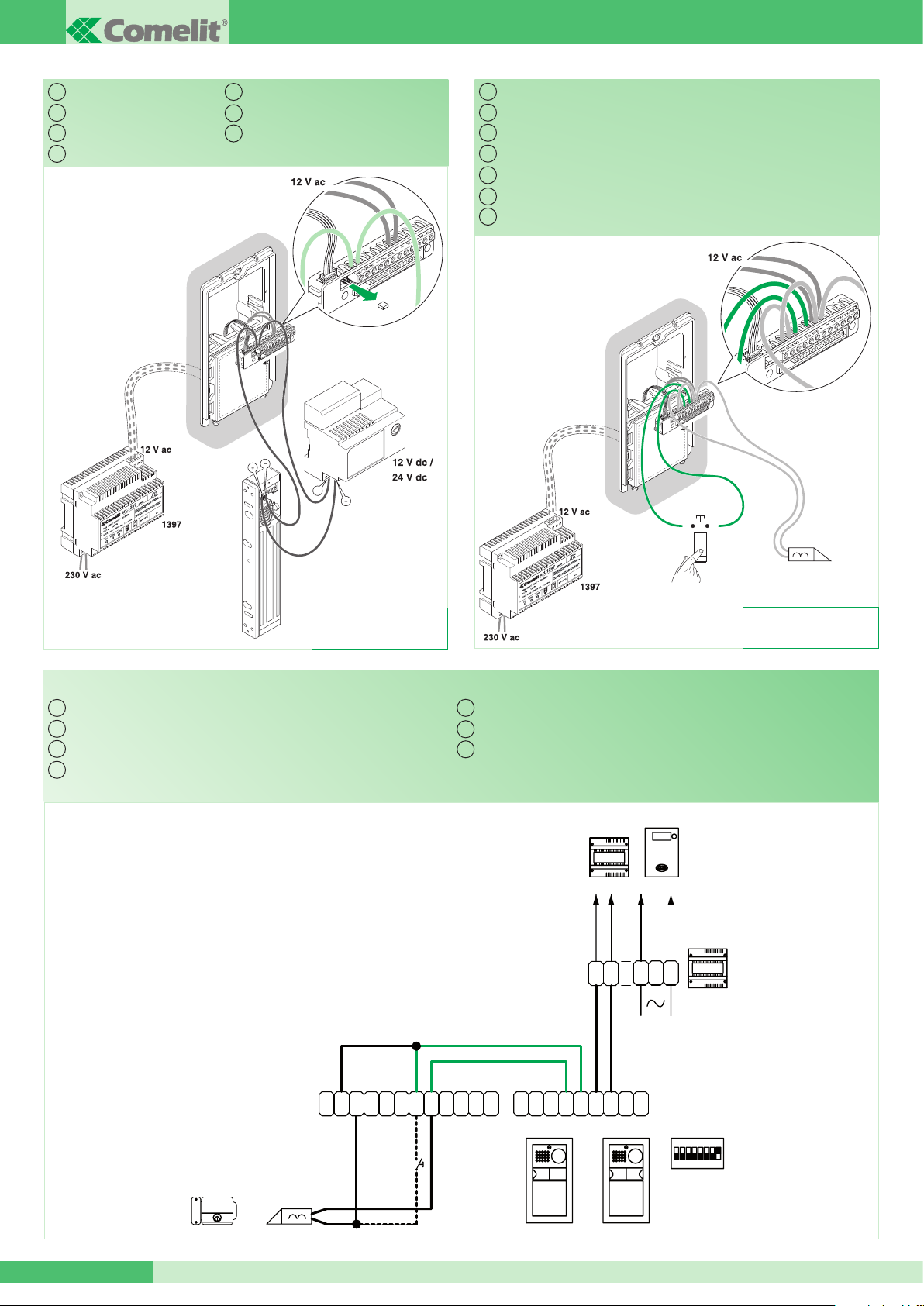 Comelit®

12 V ac

12 V ac

12 V dc / 24 V dc

1397

230 V ac

12 V ac

12 V ac

1397

230 V ac