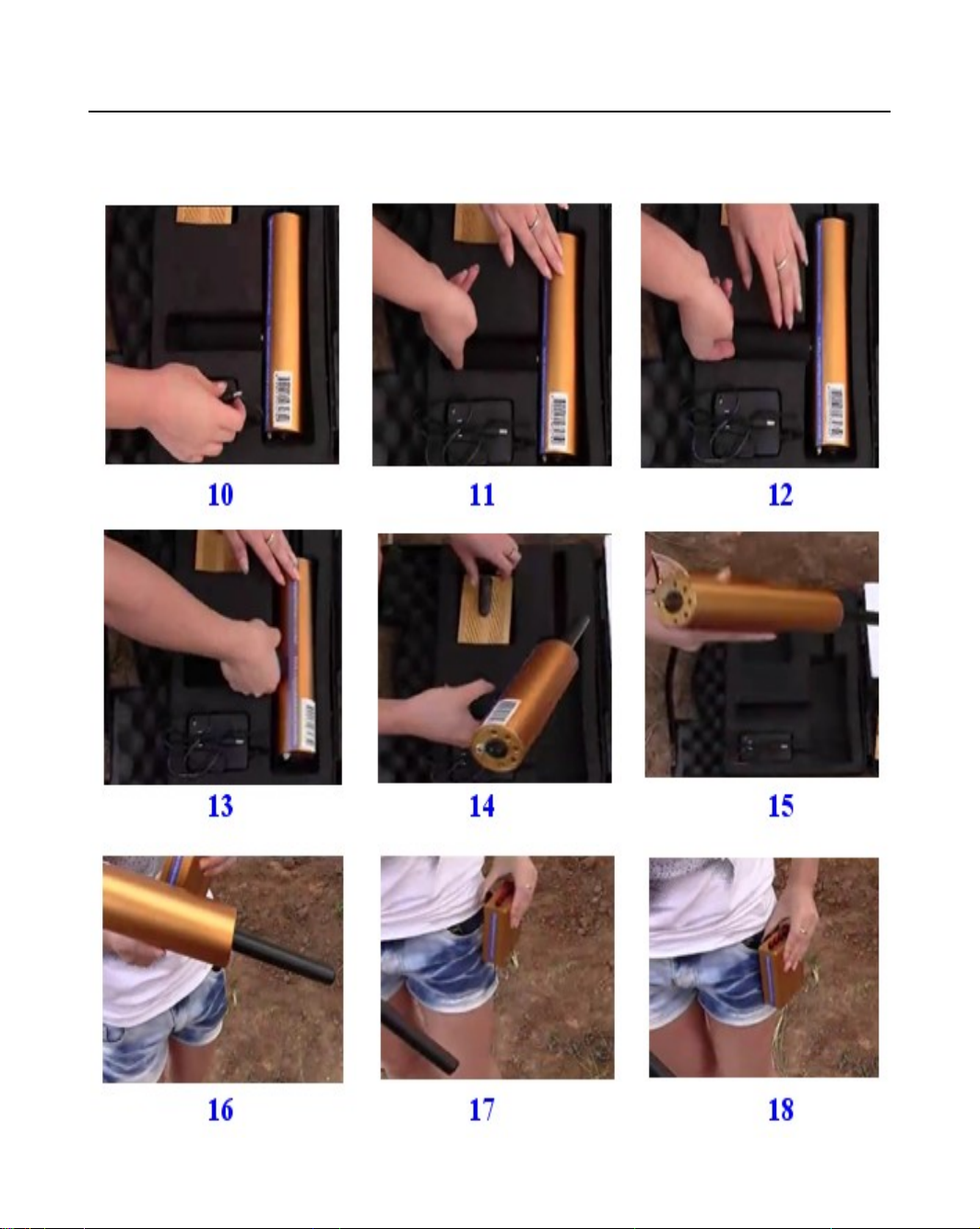 10

11

12

13

14

15

16

17

18