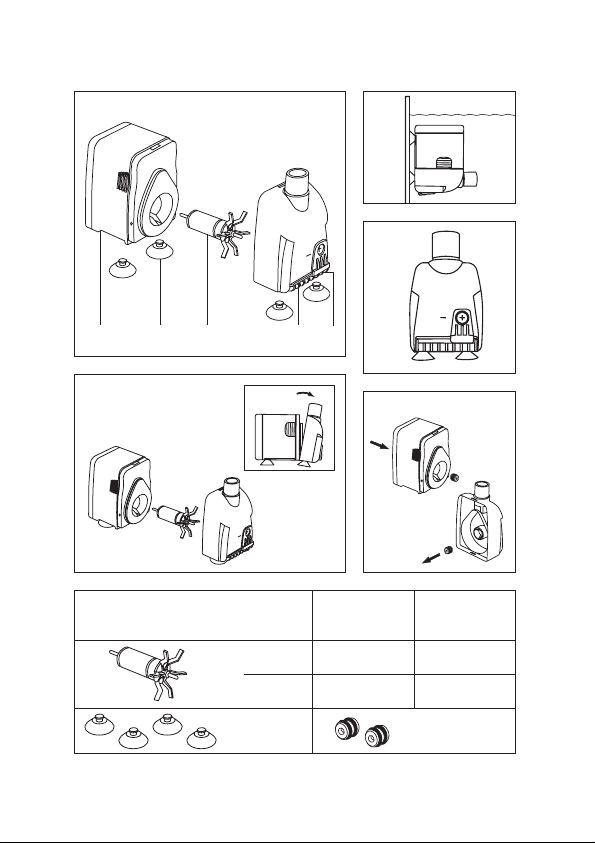 −
+