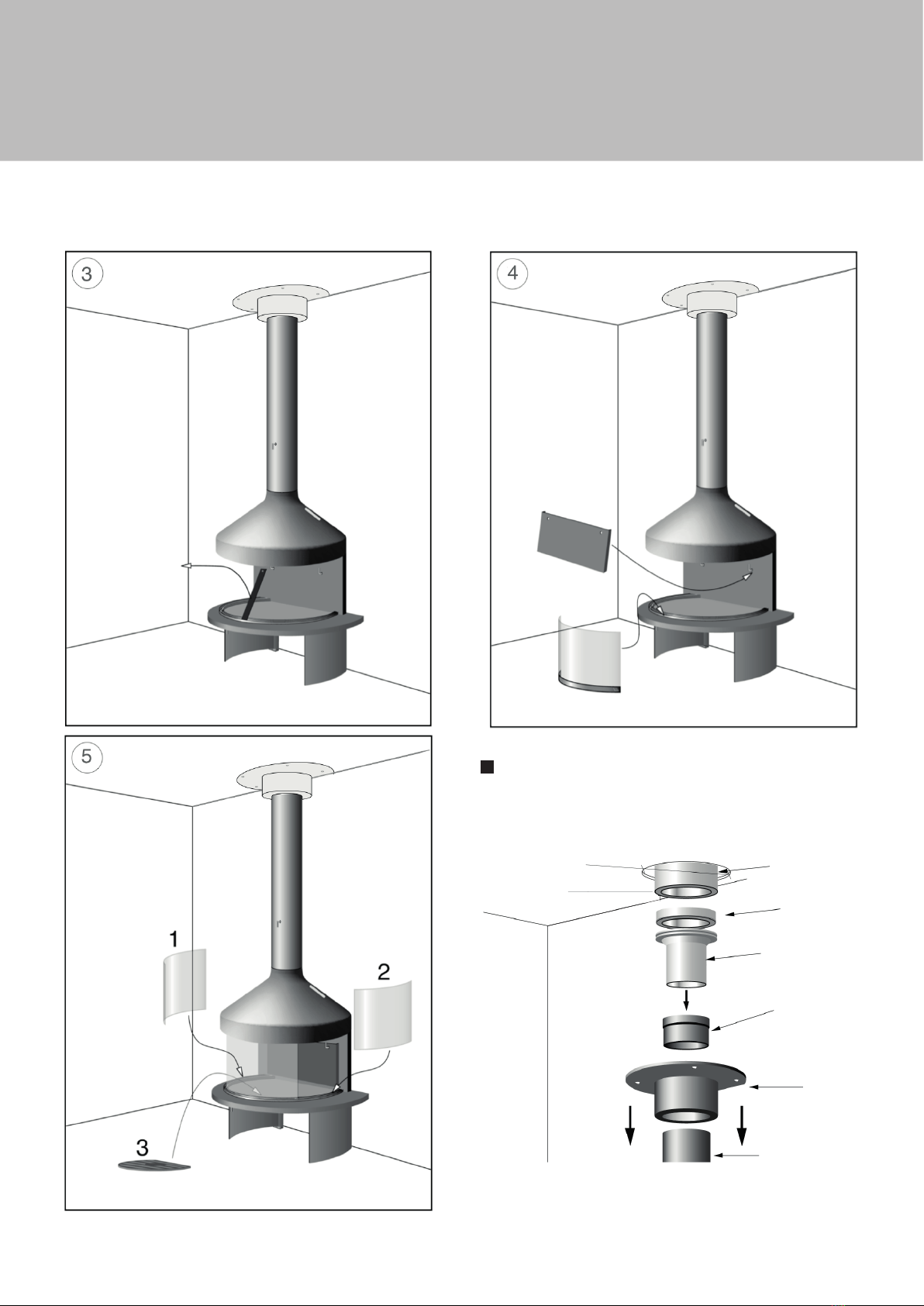 3

4

5

1

2

3