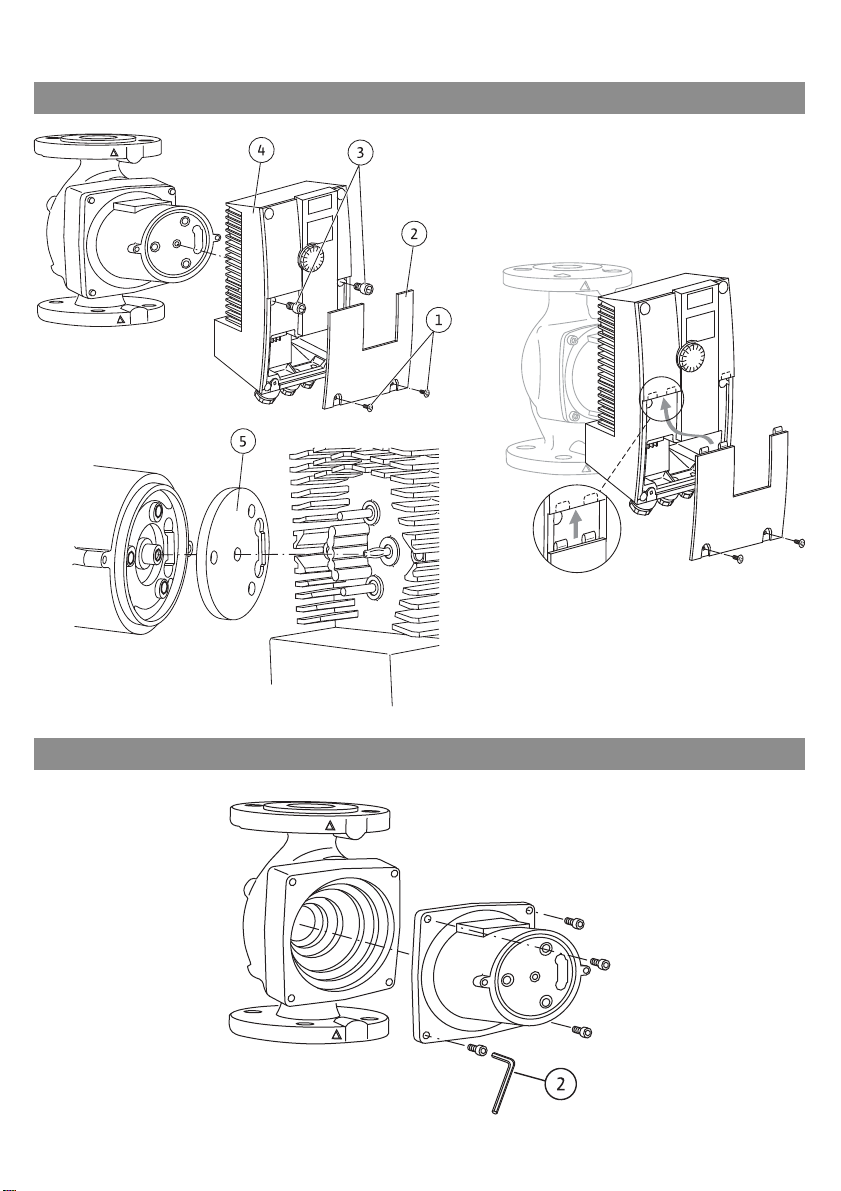 4
3
2
1
5
2