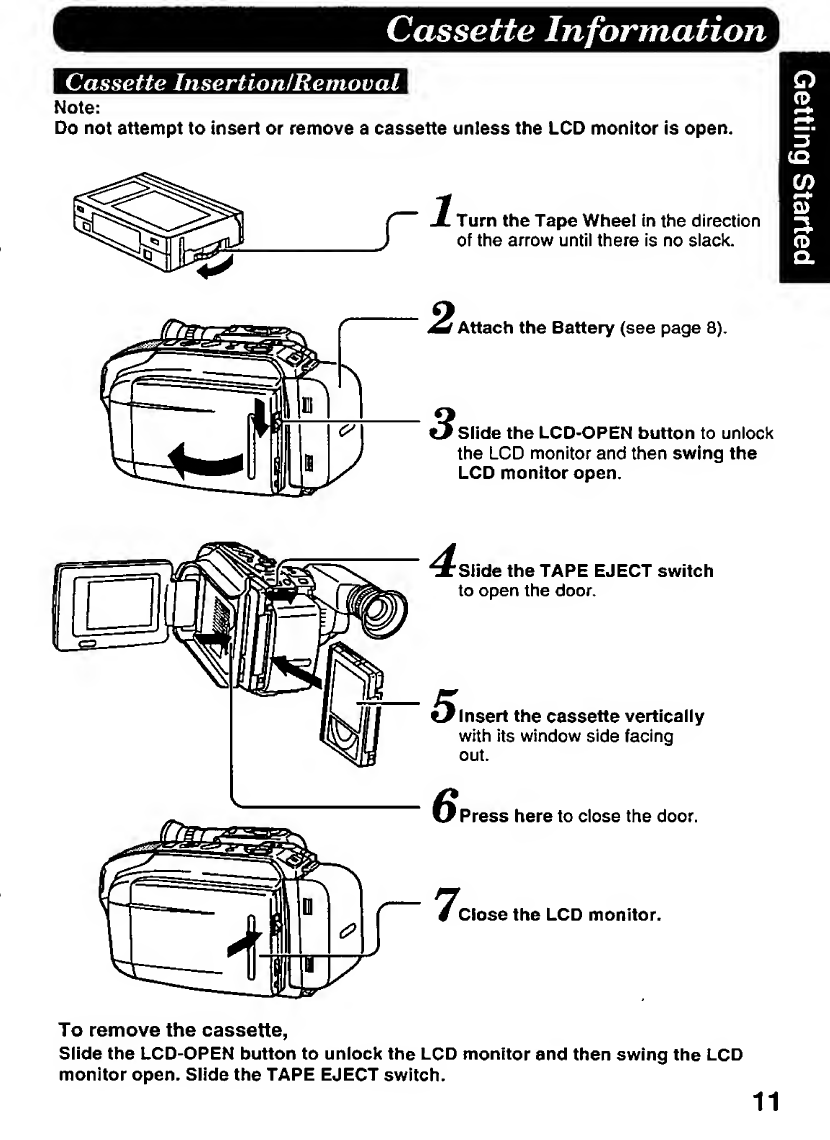 Cassette Information

Getting Started

Cassette Insertion/Removal

Note:
Do not attempt to insert or remove a cassette unless the LCD monitor is open.

1 Turn the Tape Wheel in the direction of the arrow until there is no slack.

2 Attach the Battery (see page 8).

3 Slide the LCD-OPEN button to unlock the LCD monitor and then swing the LCD monitor open.

4 Slide the TAPE EJECT switch to open the door.

5 Insert the cassette vertically with its window side facing out.

6 Press here to close the door.

7 Close the LCD monitor.

To remove the cassette,
Slide the LCD-OPEN button to unlock the LCD monitor and then swing the LCD monitor open. Slide the TAPE EJECT switch.

11