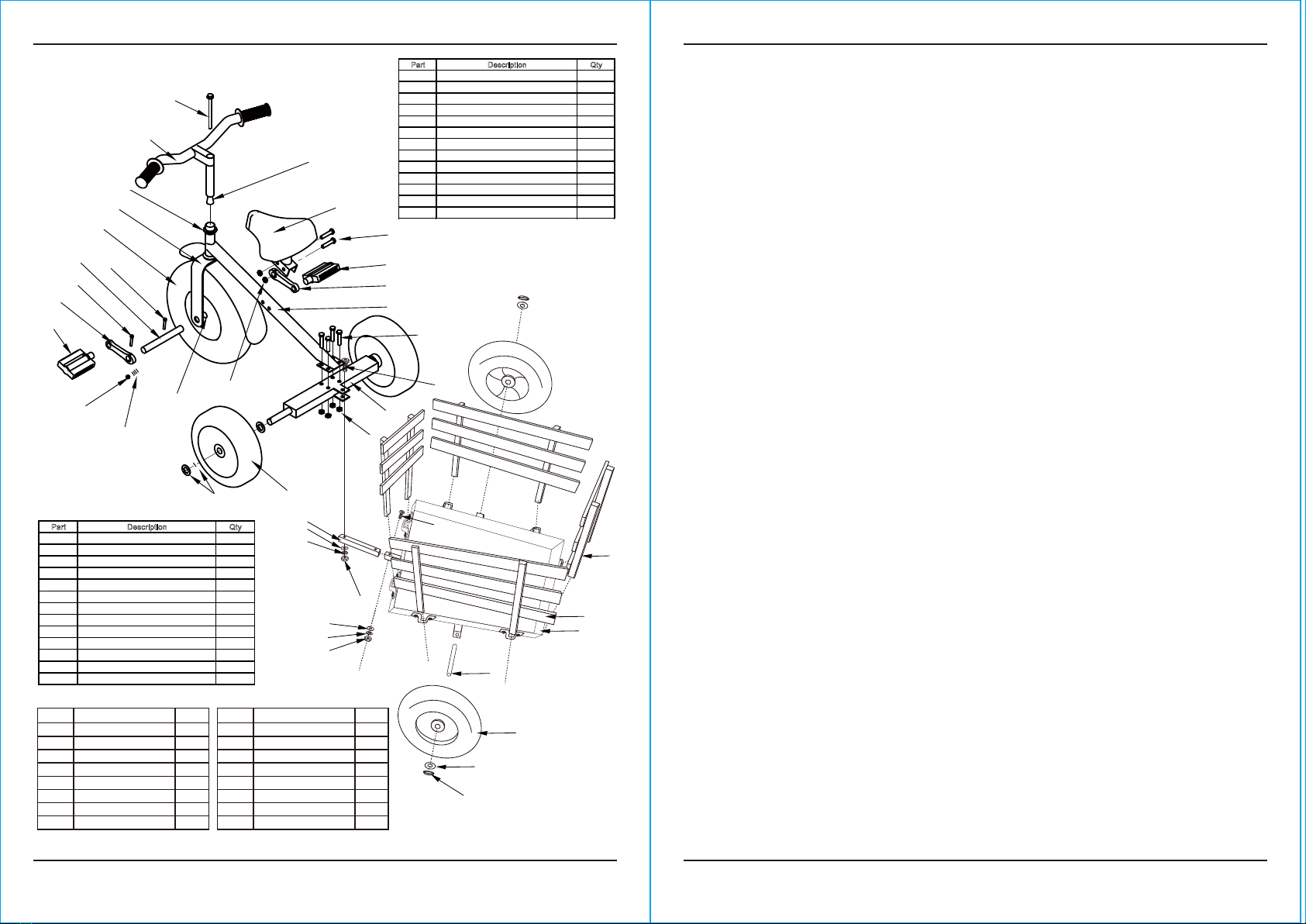 | Part | Description | Qty |
|---|---|---|
| | | |
| | | |
| | | |
| | | |
| | | |
| | | |
| | | |
| | | |
| | | |
| | | |
| | | |
| | | |

| Part | Description | Qty |
|---|---|---|
| | | |
| | | |
| | | |
| | | |
| | | |
| | | |
| | | |
| | | |
| | | |
| | | |
| | | |
| | | |
| | | |