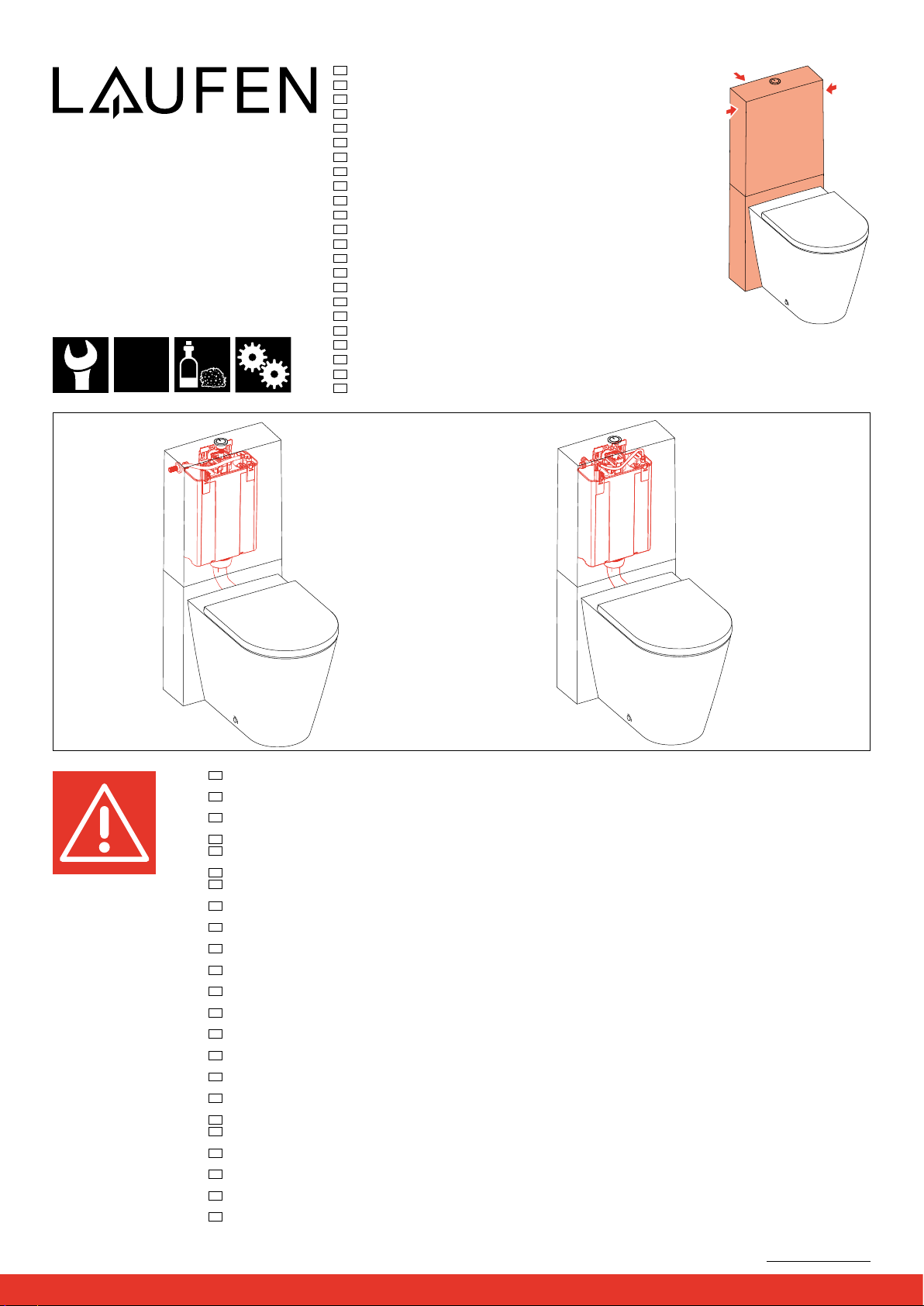 LAUFEN