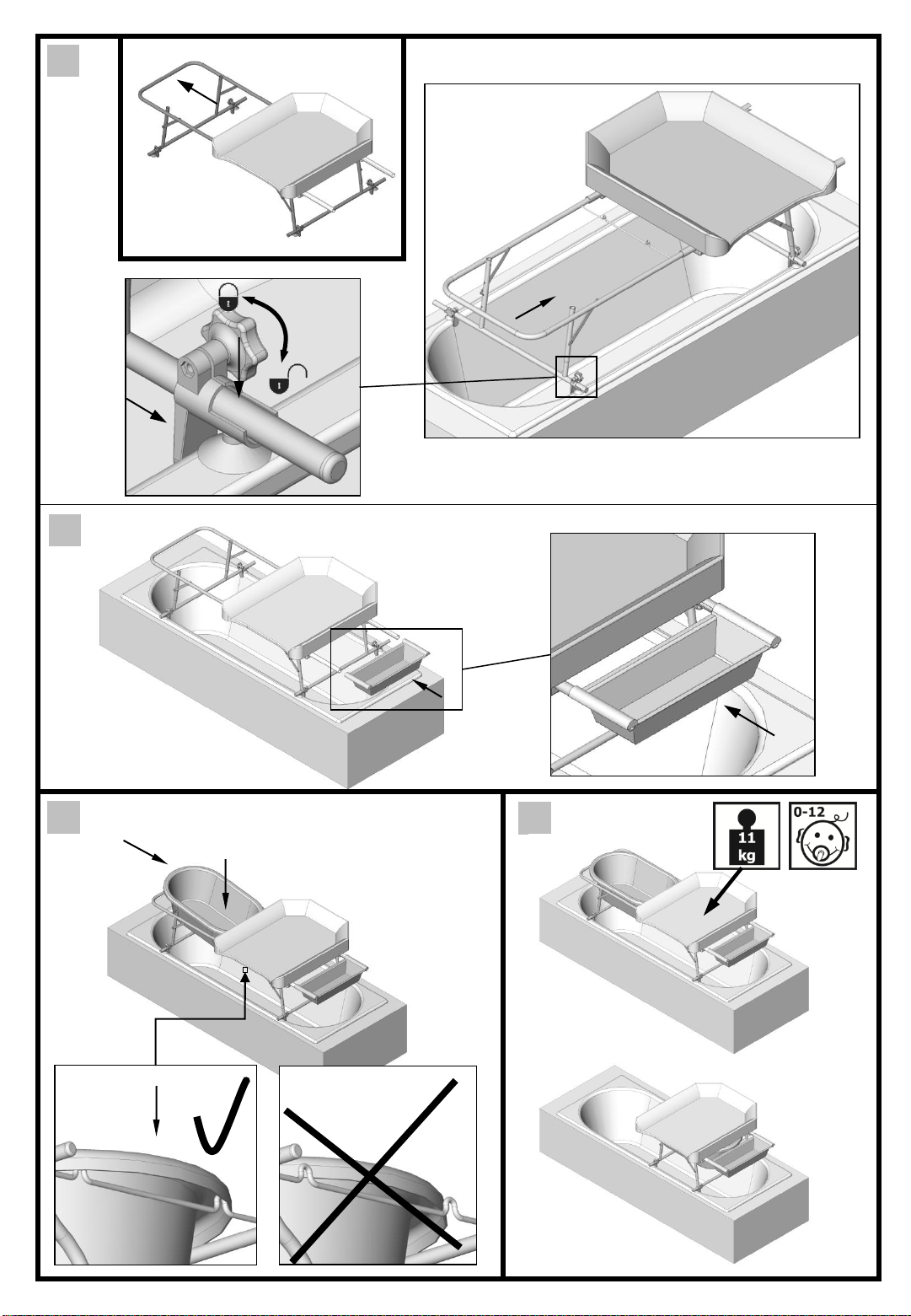 11
kg

0-12