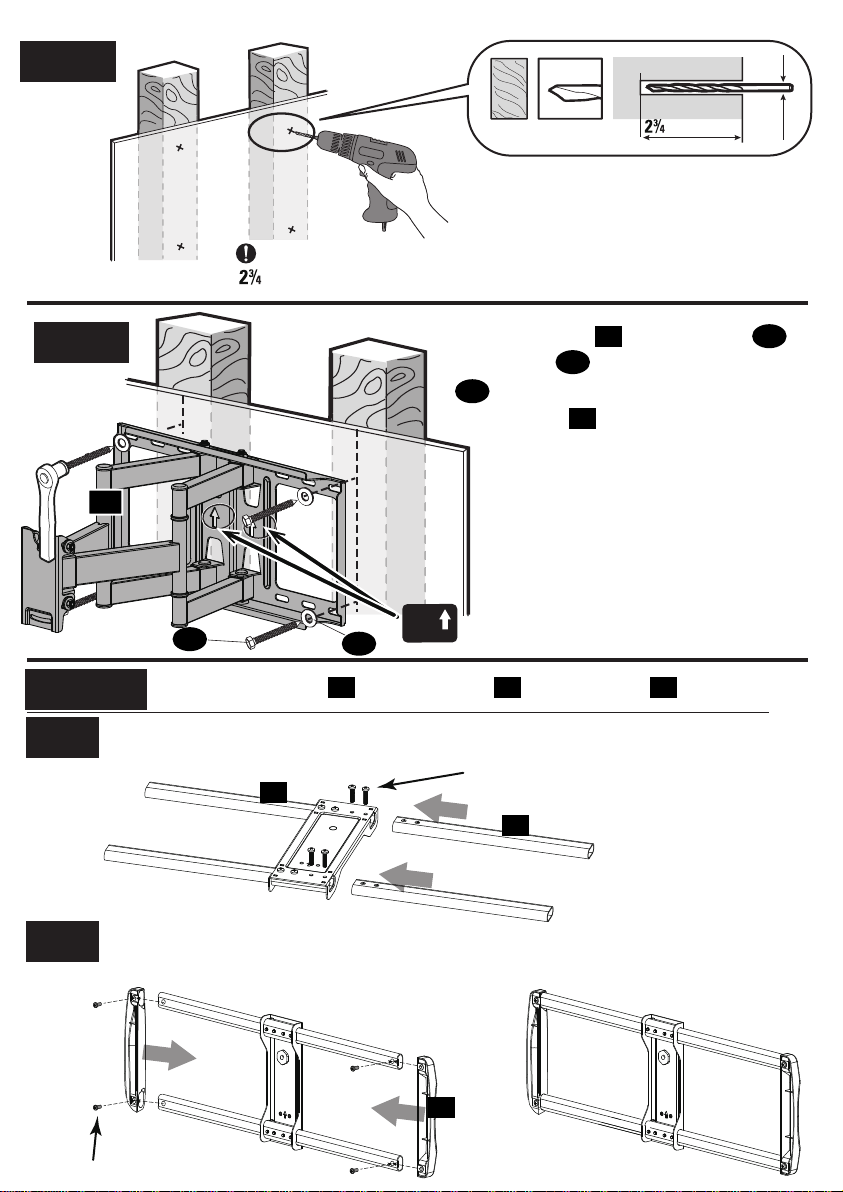 $2\frac{3}{4}$

$2\frac{3}{4}$