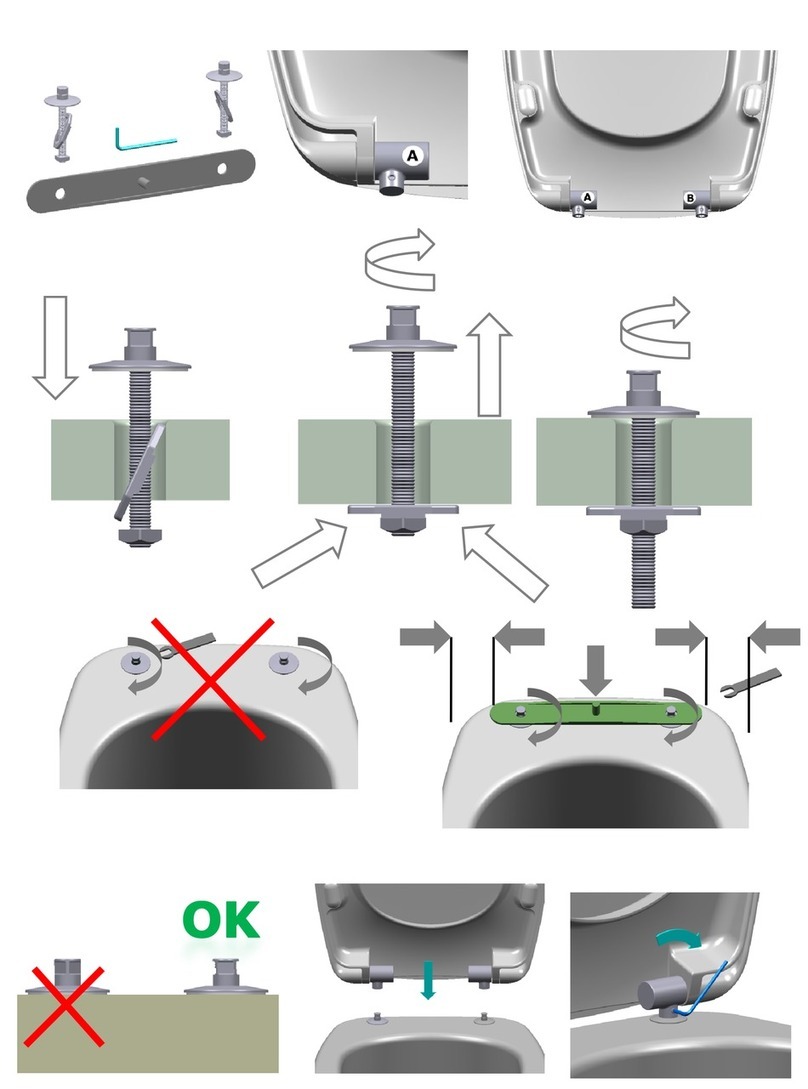 A

A B

OK