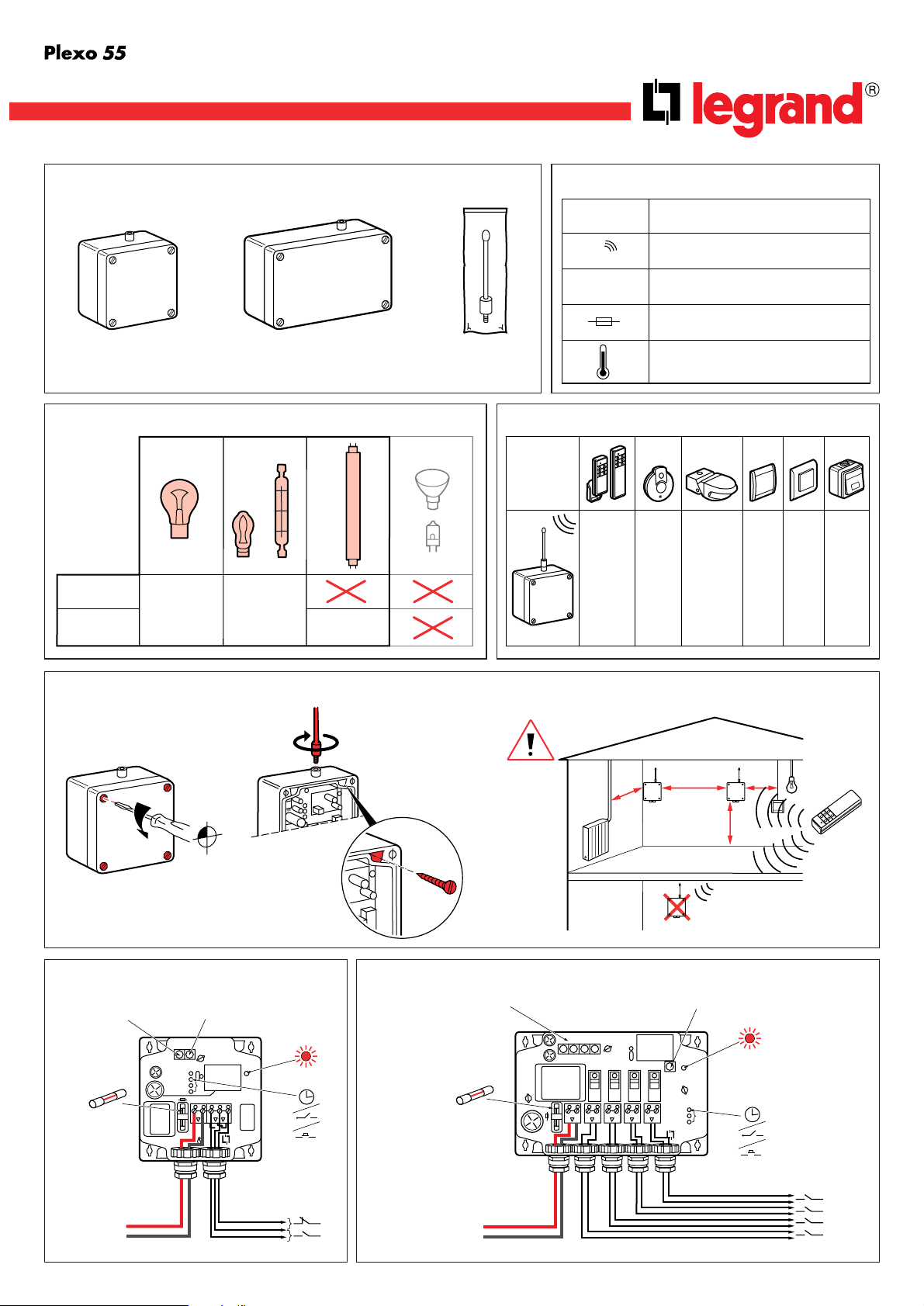 Plexo 55

legrand®