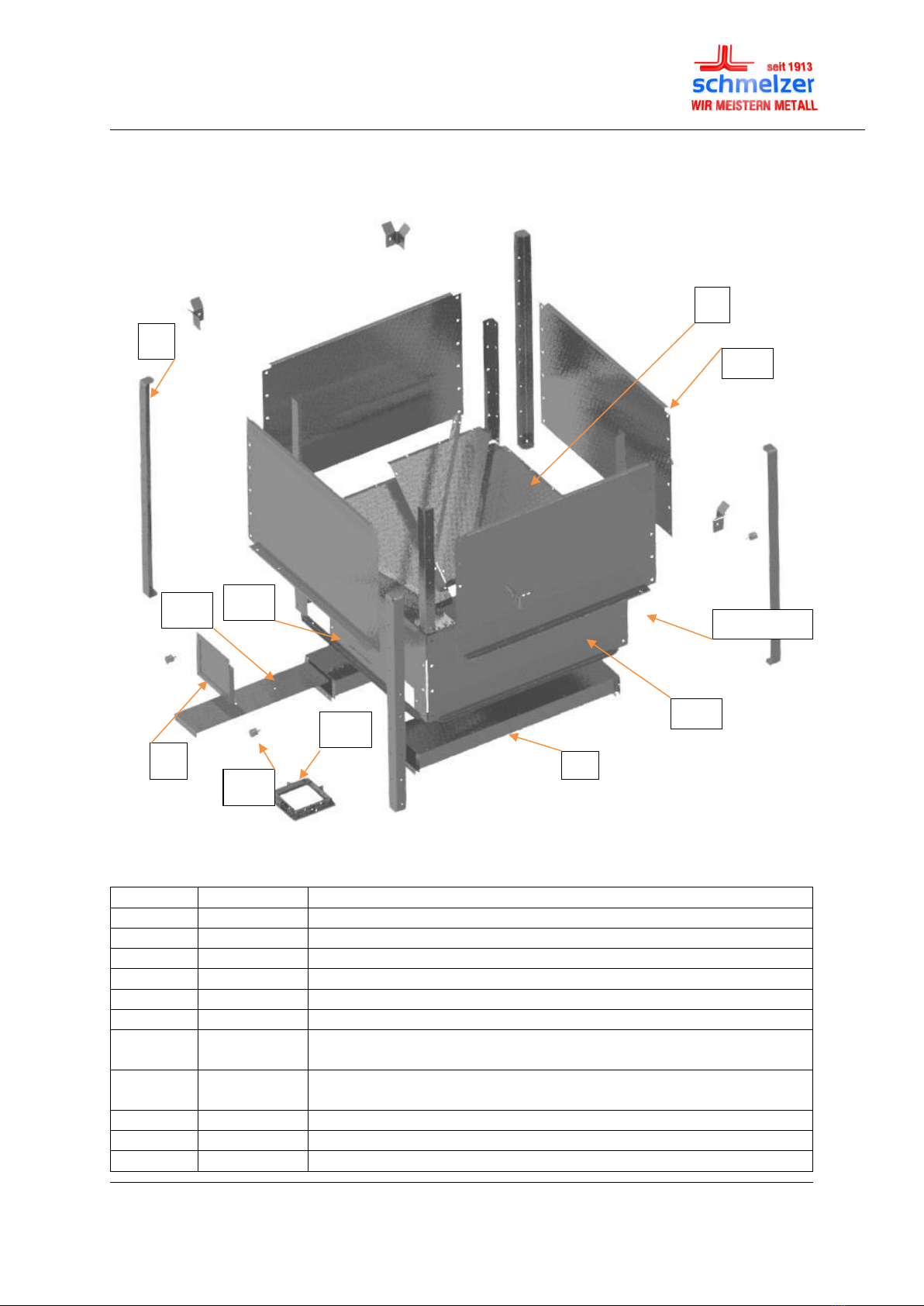 seit 1913
schmelzer
WIR MEISTERN METALL