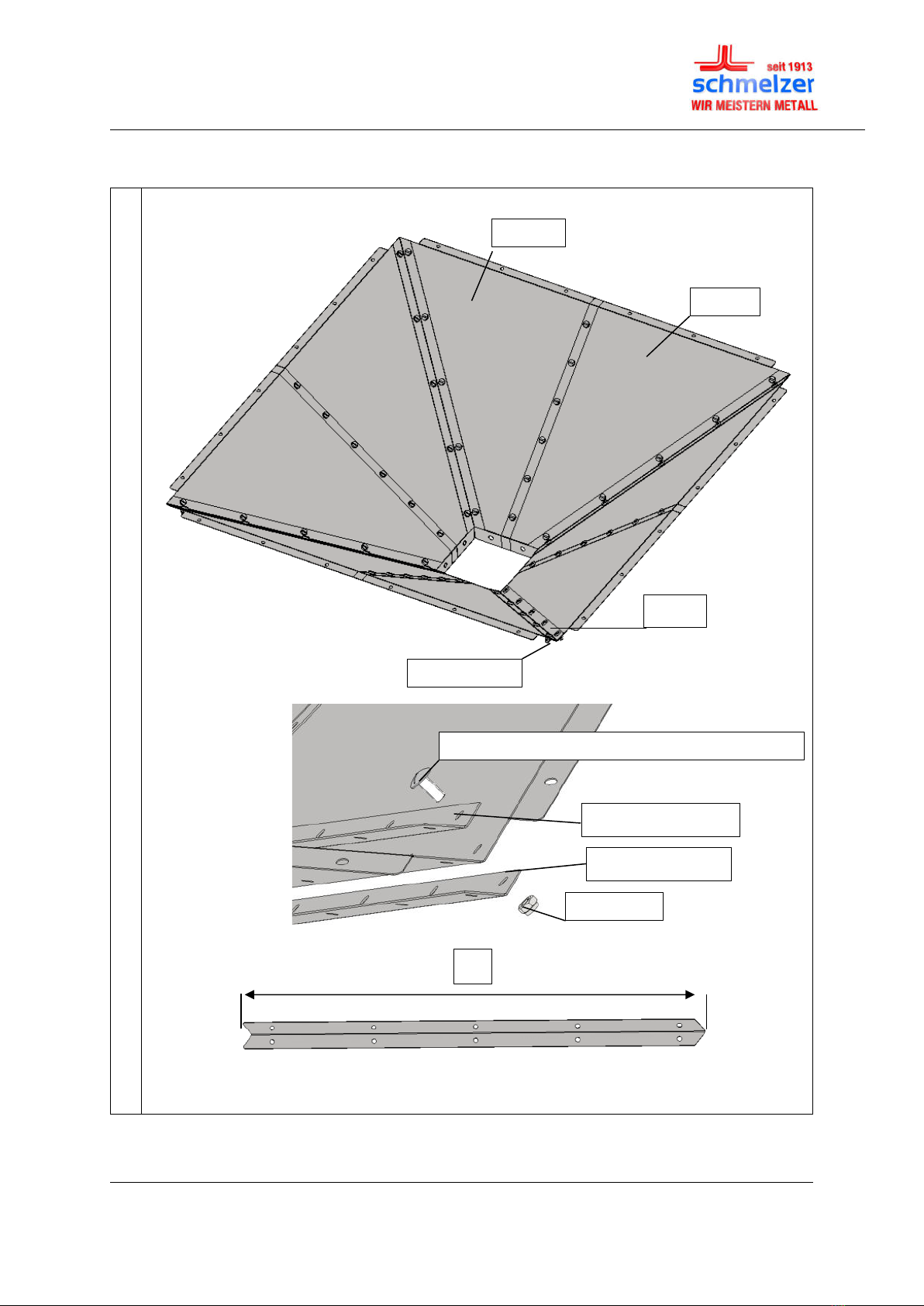 seit 1913
schmelzer
WIR MEISTERN METALL