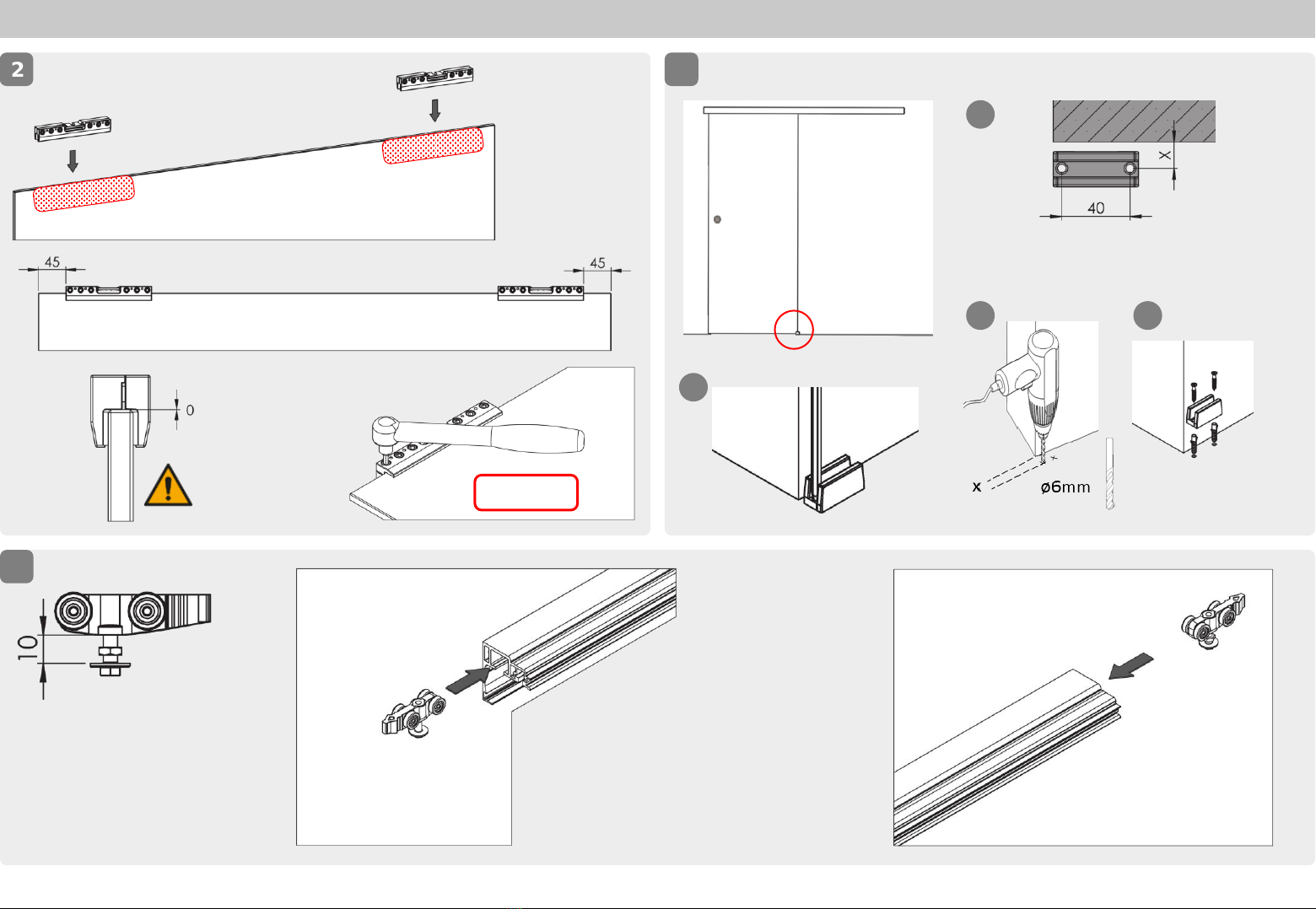 2

45

45

0

X

40

x

ø6mm

10