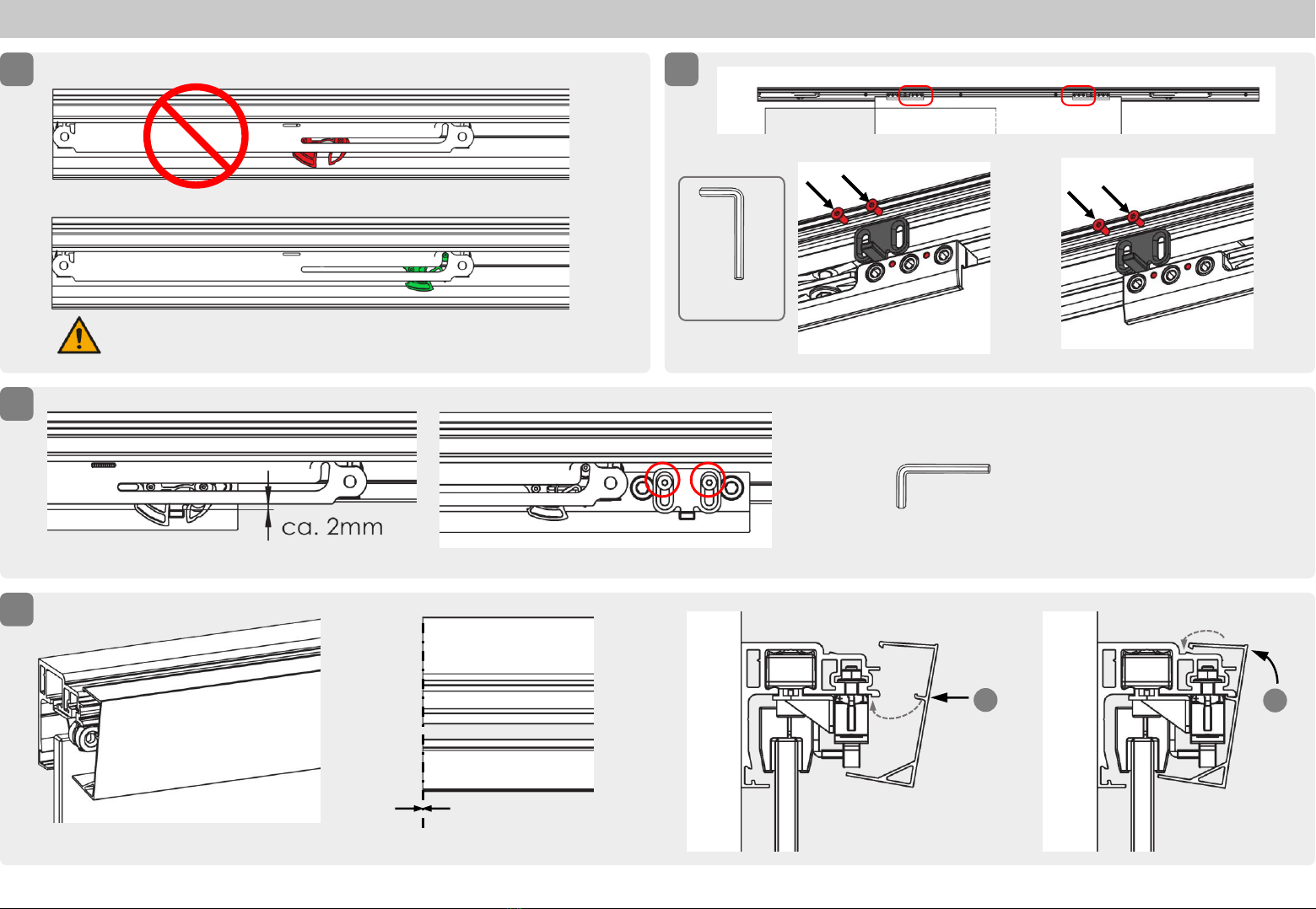 ca. 2mm