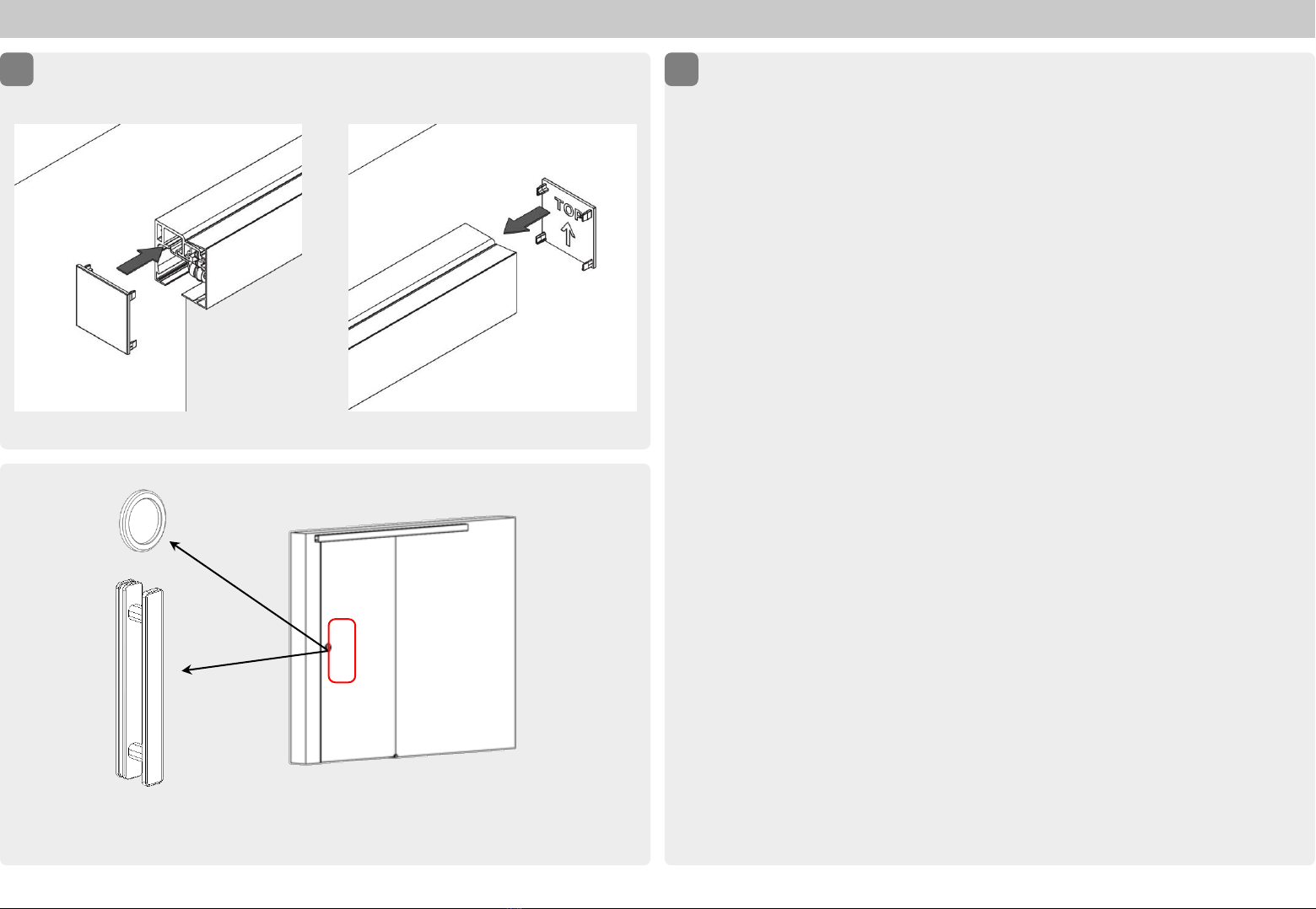 TOP