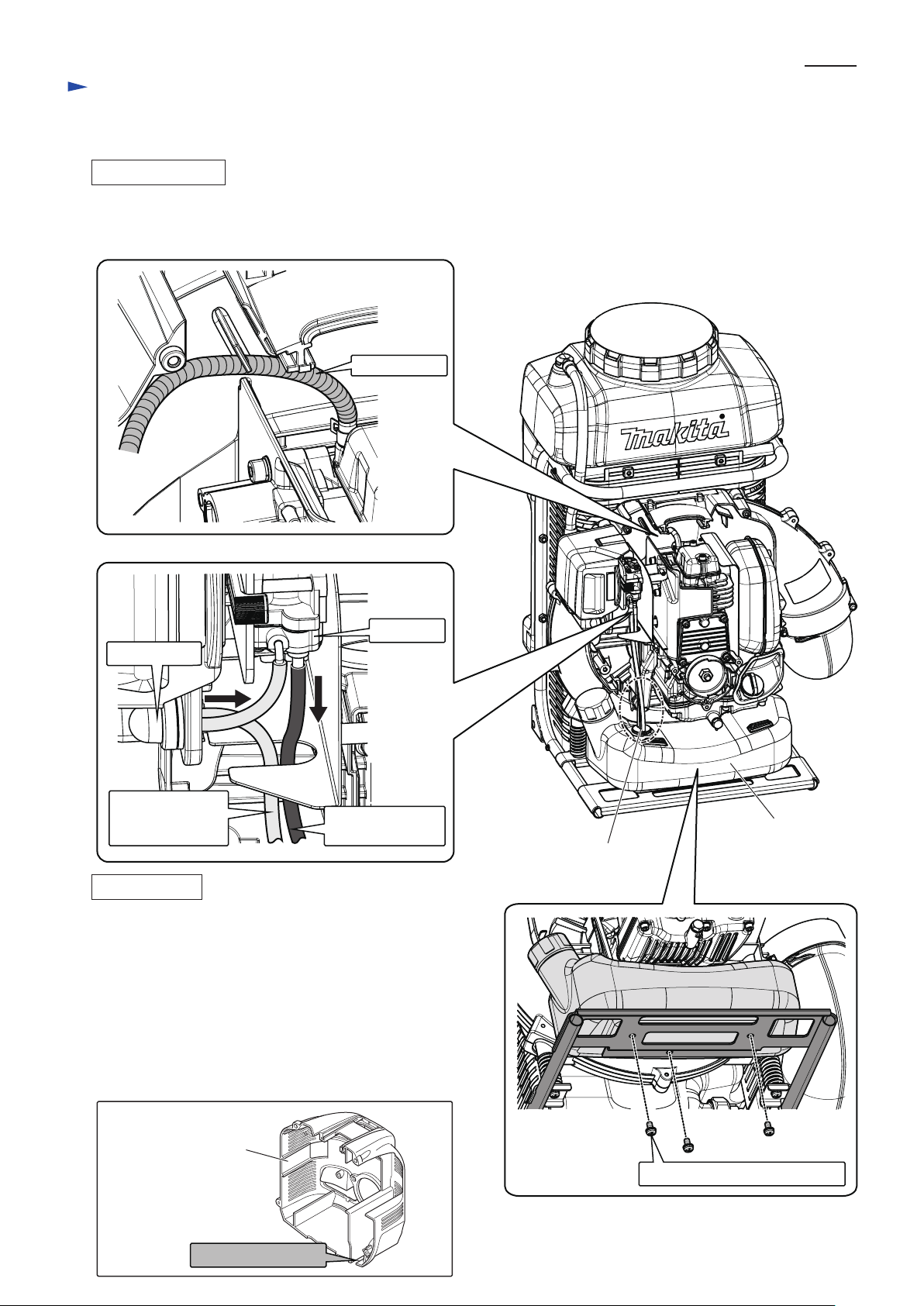 makita