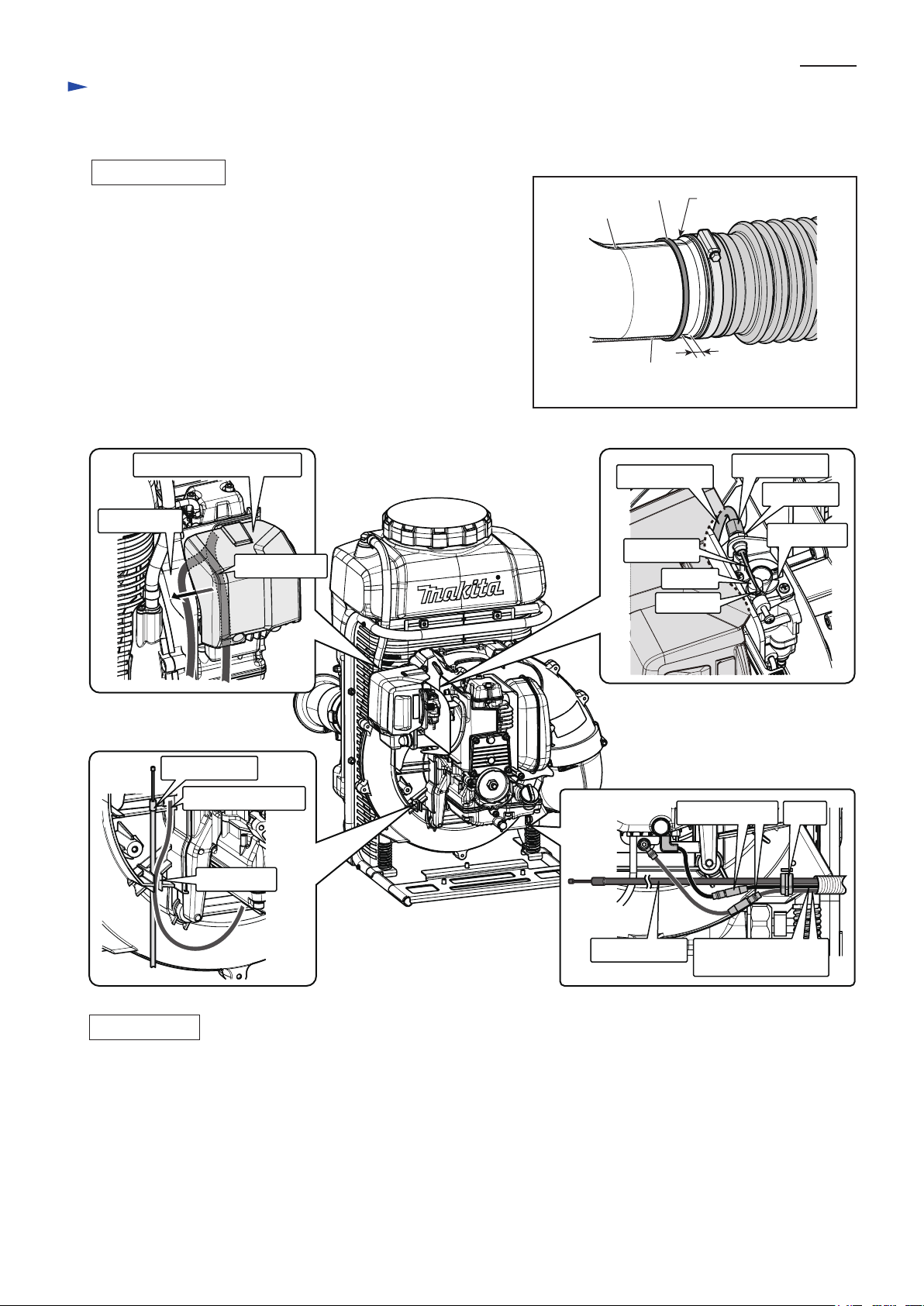 makita