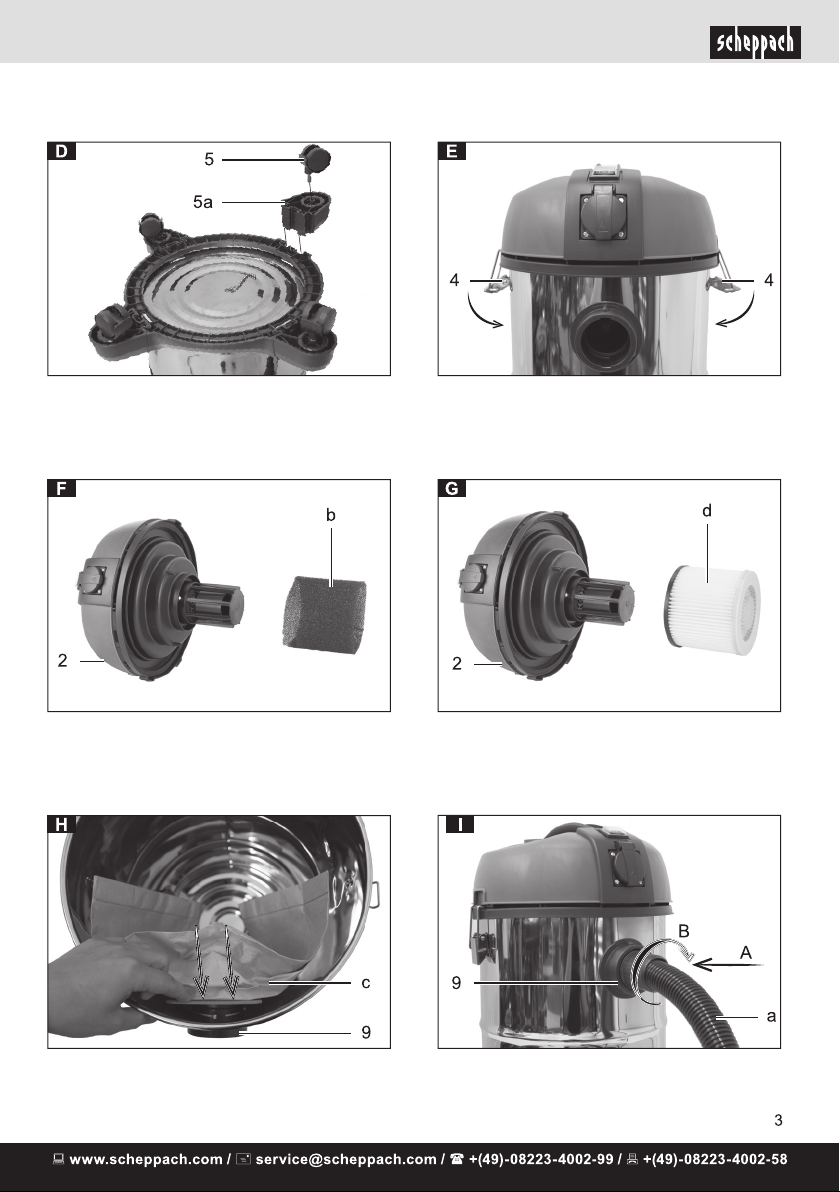 scheppach

D
5
5a

E
4
4

F
b
2

G
d
2

H
c
9

I
B
A
9
a

3

www.scheppach.com / service@scheppach.com / +(49)-08223-4002-99 / +(49)-08223-4002-58